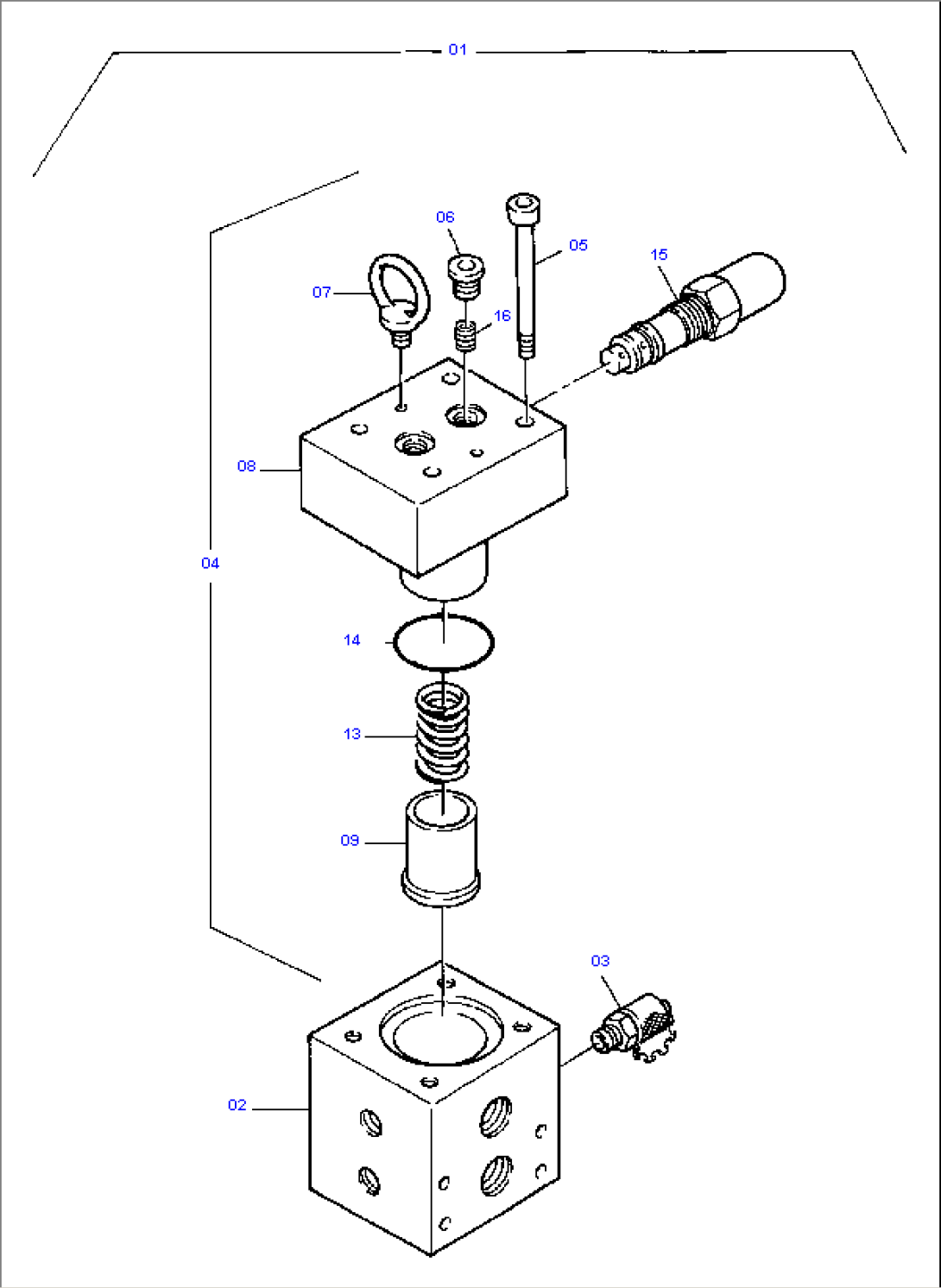 01
06
05
15
07
16
08
04
14
13
09
03
02