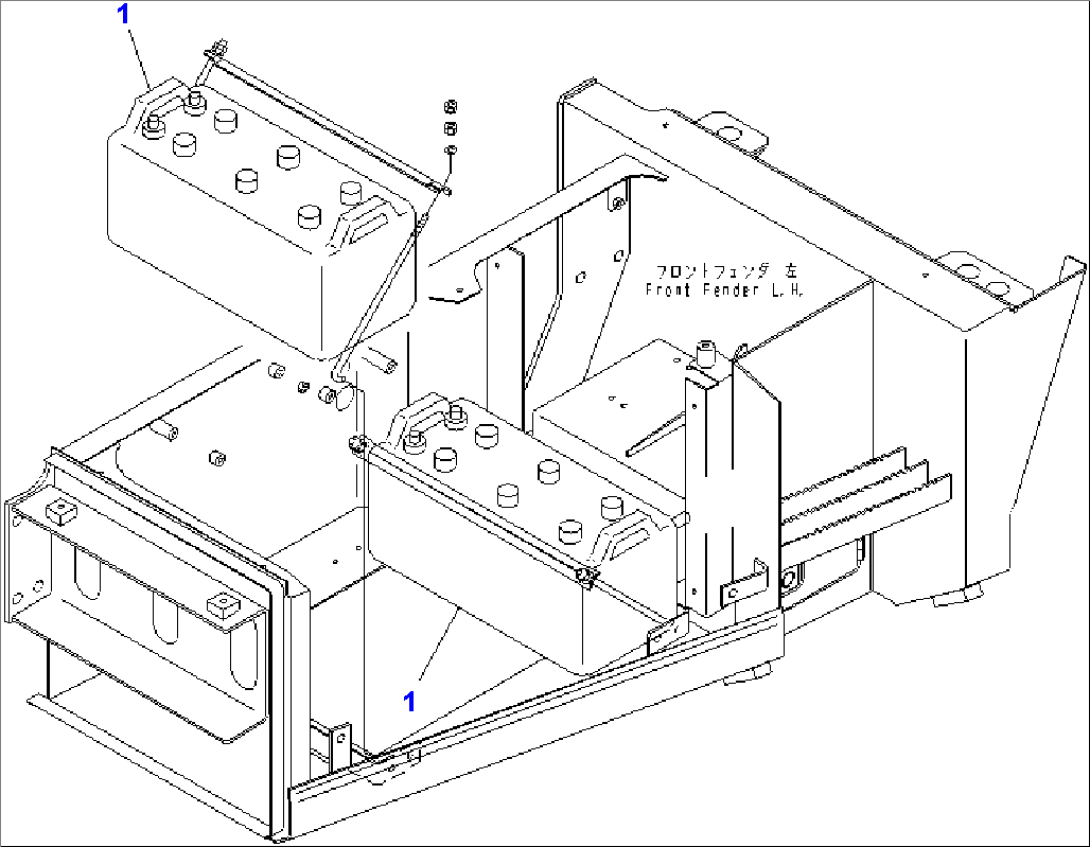 1

フロントフェンダ 左
Front Fender L.H.

1