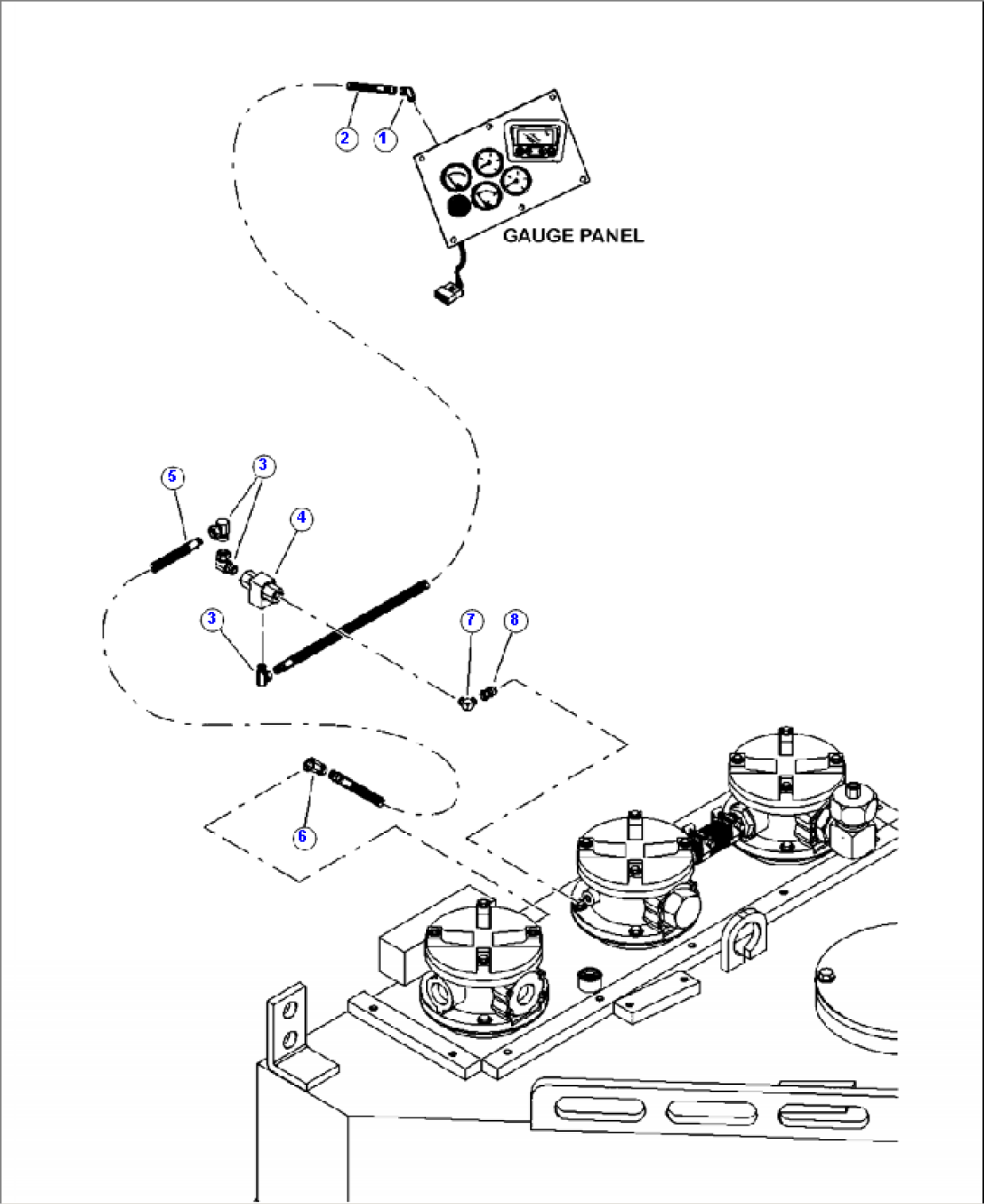 2
1
GAUGE PANEL
5
3
4
3
7
8
6