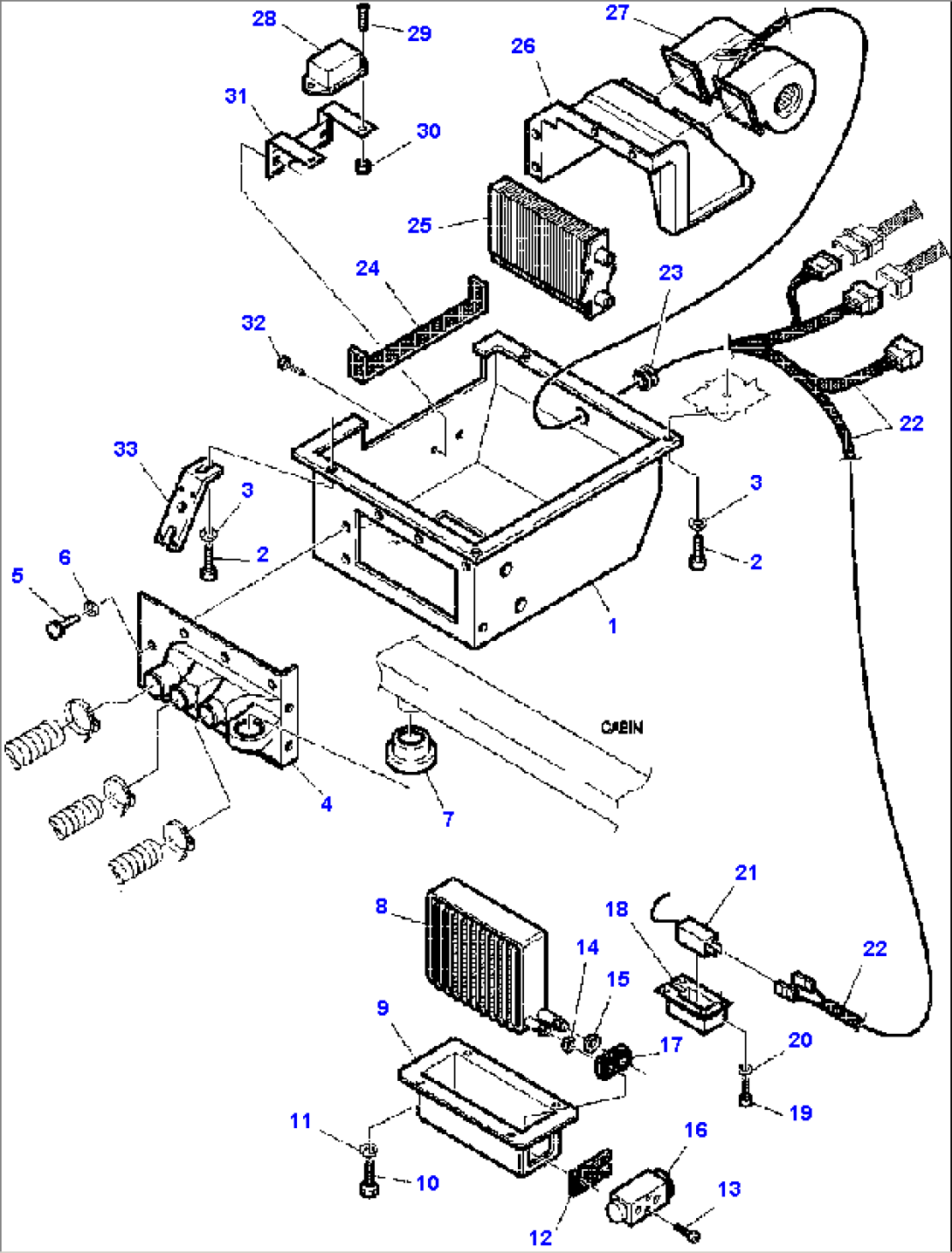 28
29
27
26
31
30
25
24
23
32
22
33
3
3
2
2
5
6
1
CABIN
4
7
8
21
18
22
14
15
9
17
20
19
11
16
10
13
12