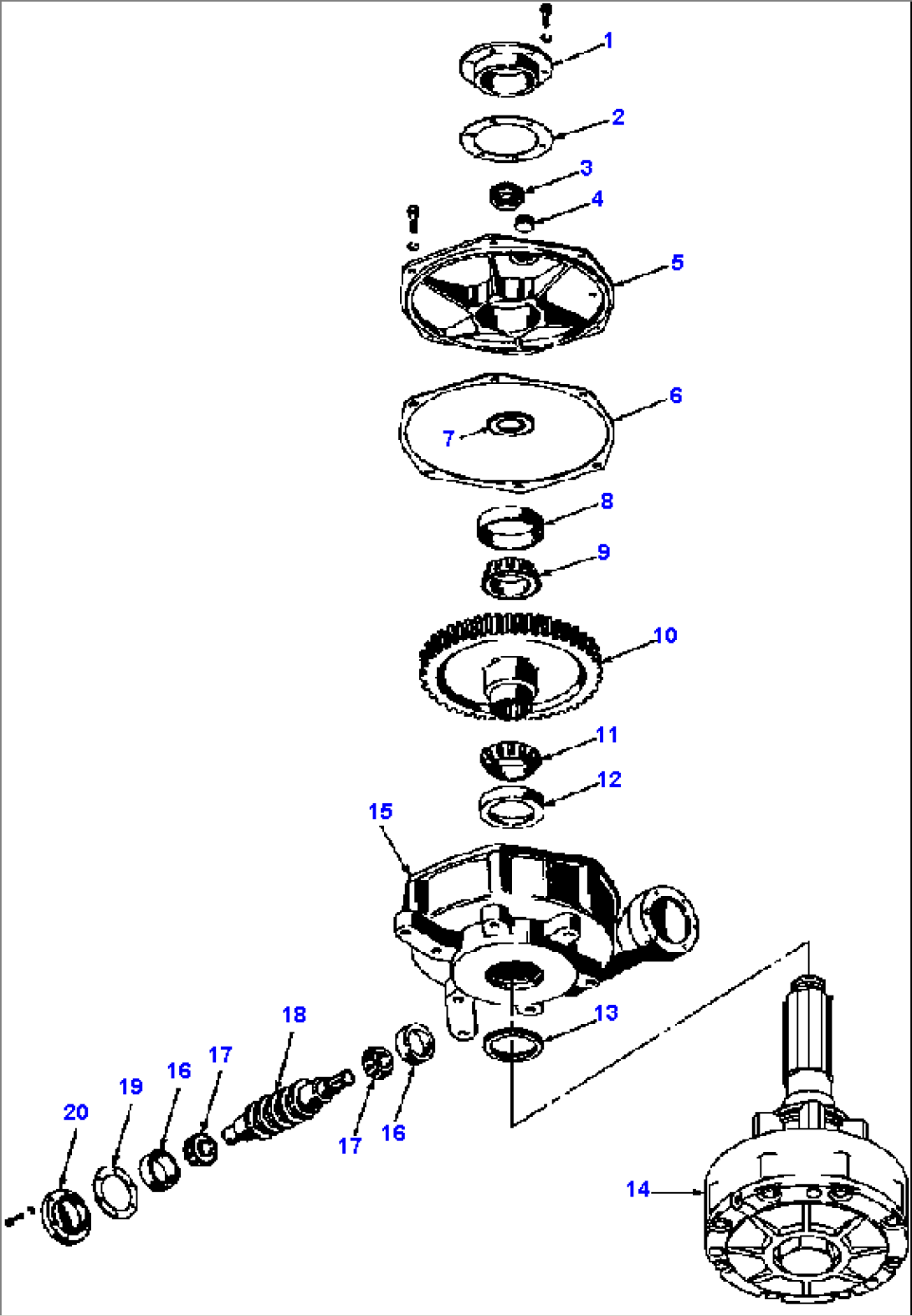 1
2
3
4
5
6
7
8
9
10
11
12
15
13
18
17
16
19
20
17
16
14