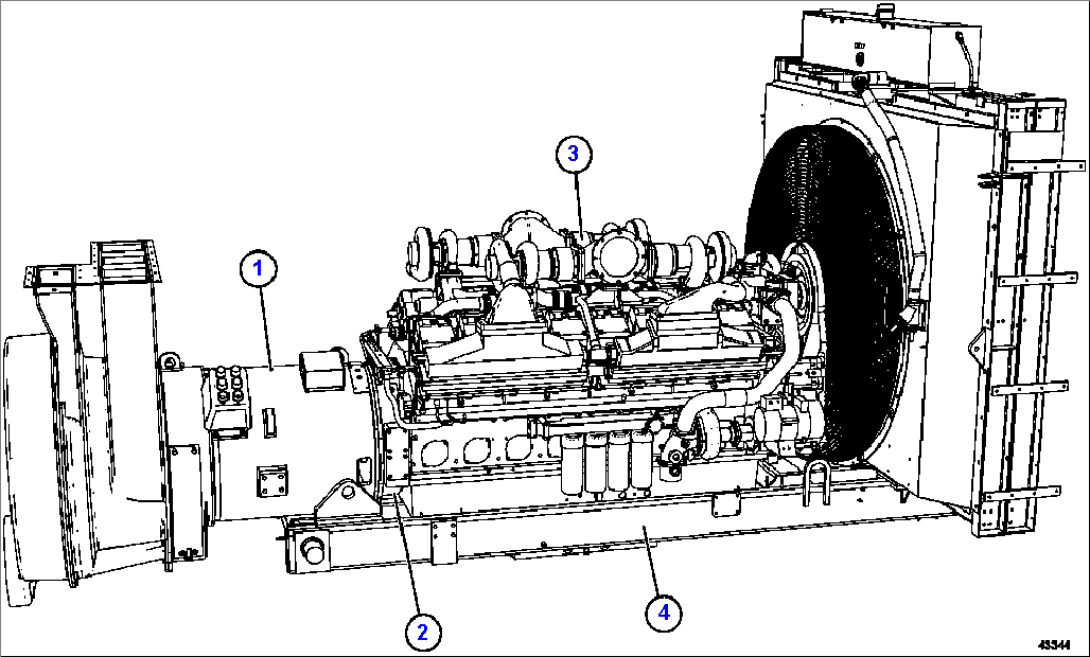 3
1
2
4
45344