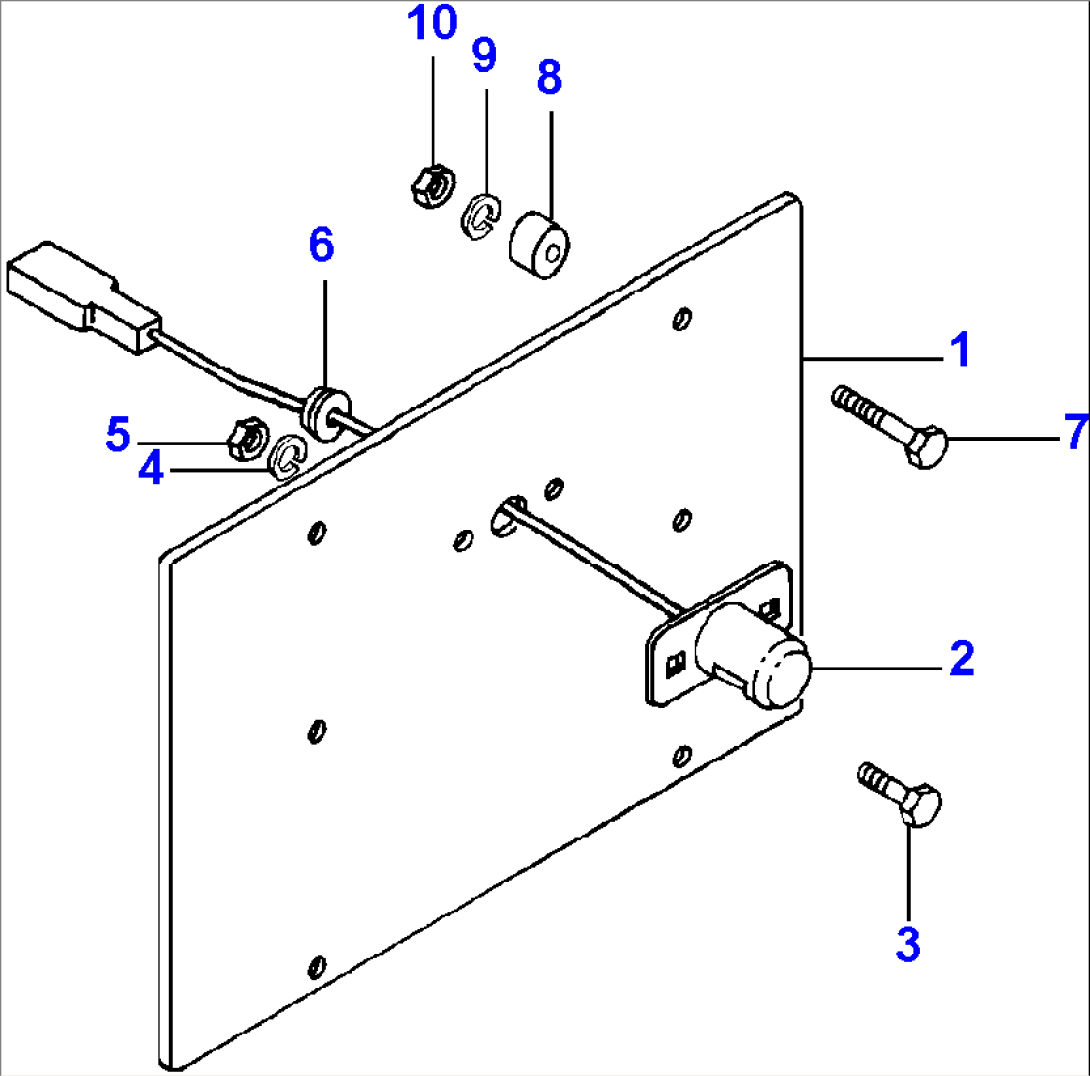 10
9
8
6
1
5
4
7
2
3