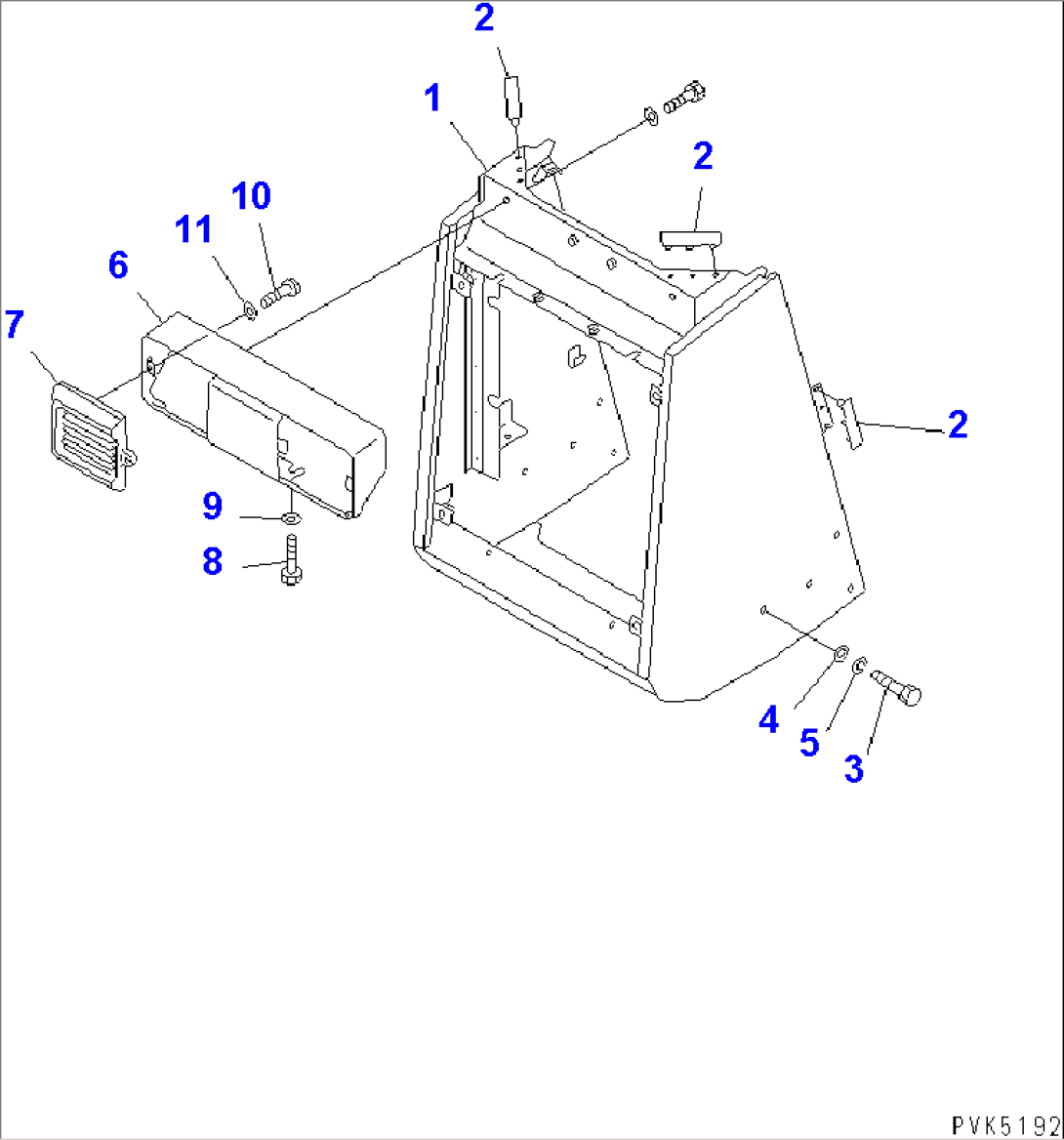 2
1
2
10
11
6
7
2
9
8
4
5
3
PVK5192