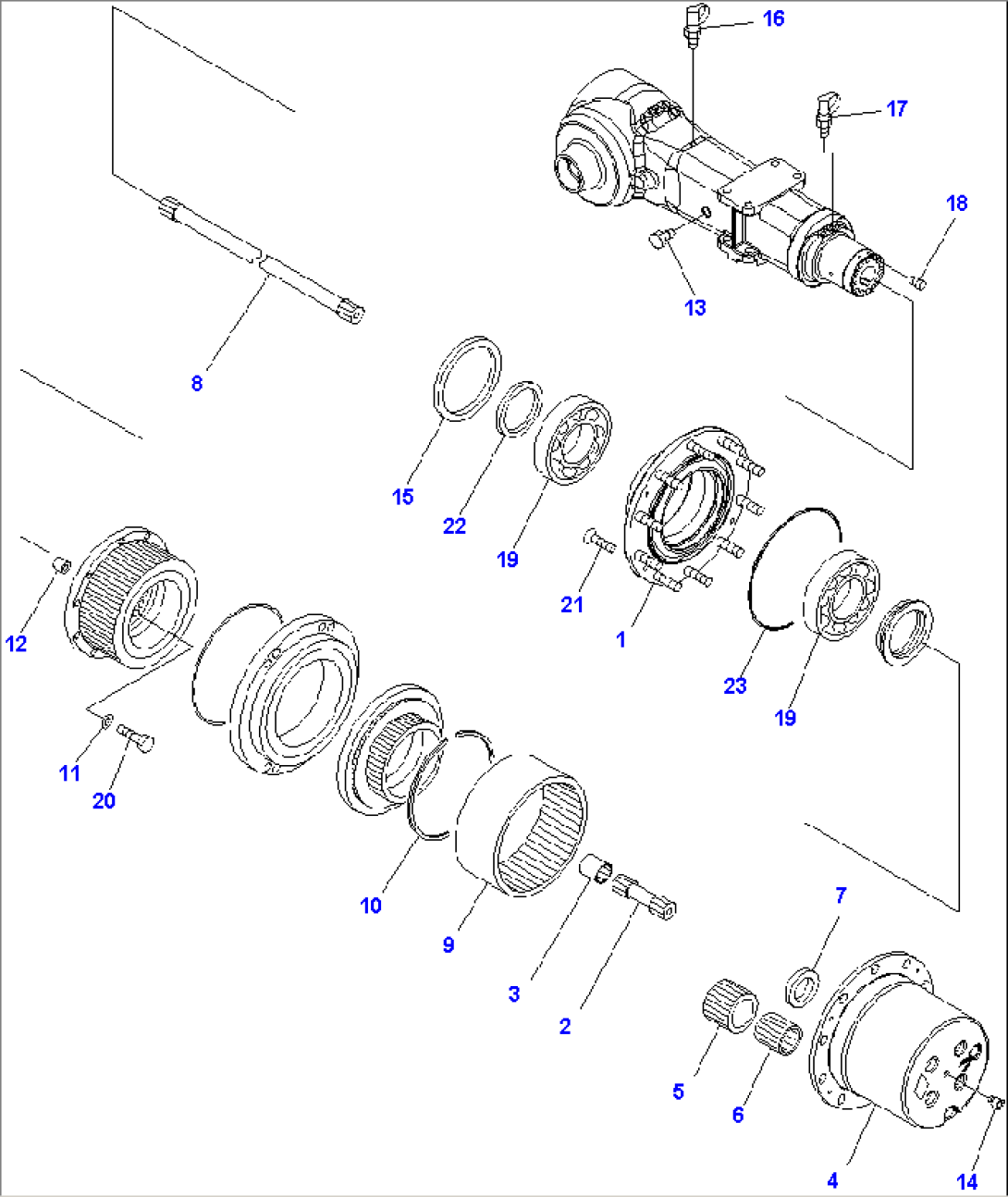 16
17
18
13
8
15
22
19
21
1
23
19
12
11
20
10
9
3
2
7
5
6
4
14