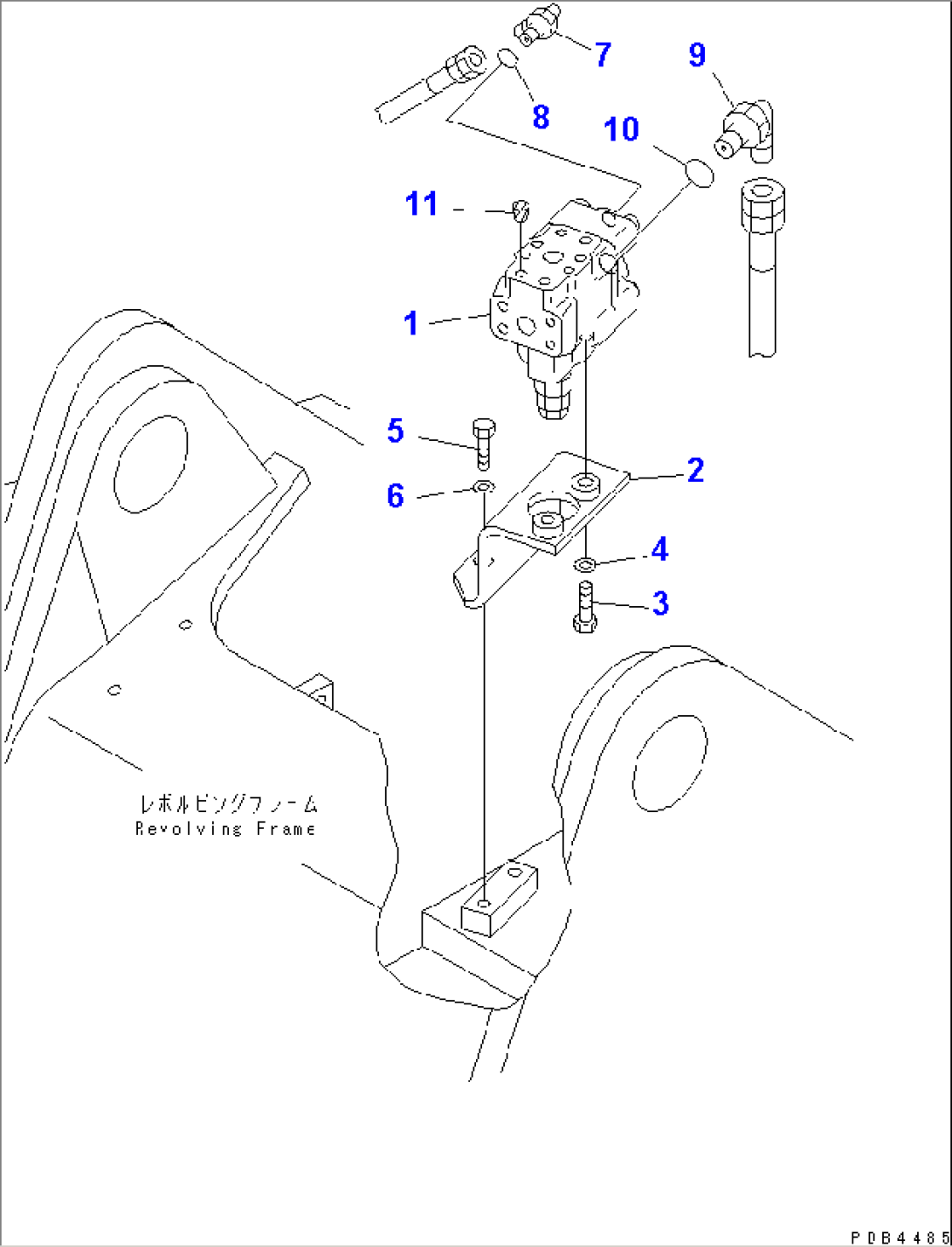 7

9

8

10

11

1

5

2

6

4

3

レボルビングフレーム
Revolving Frame

PDB4485