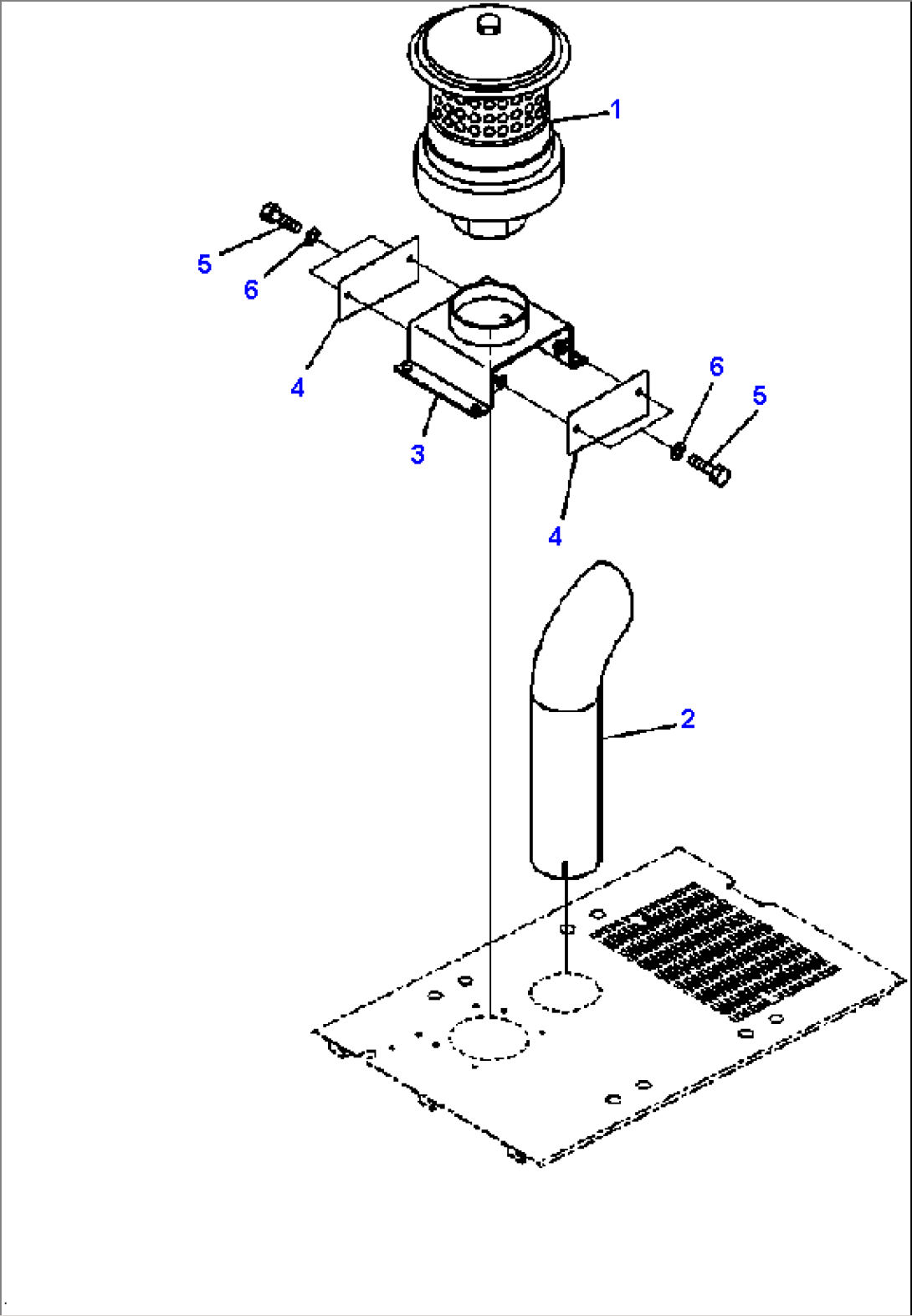 1
5
6
4
3
6
5
4
2