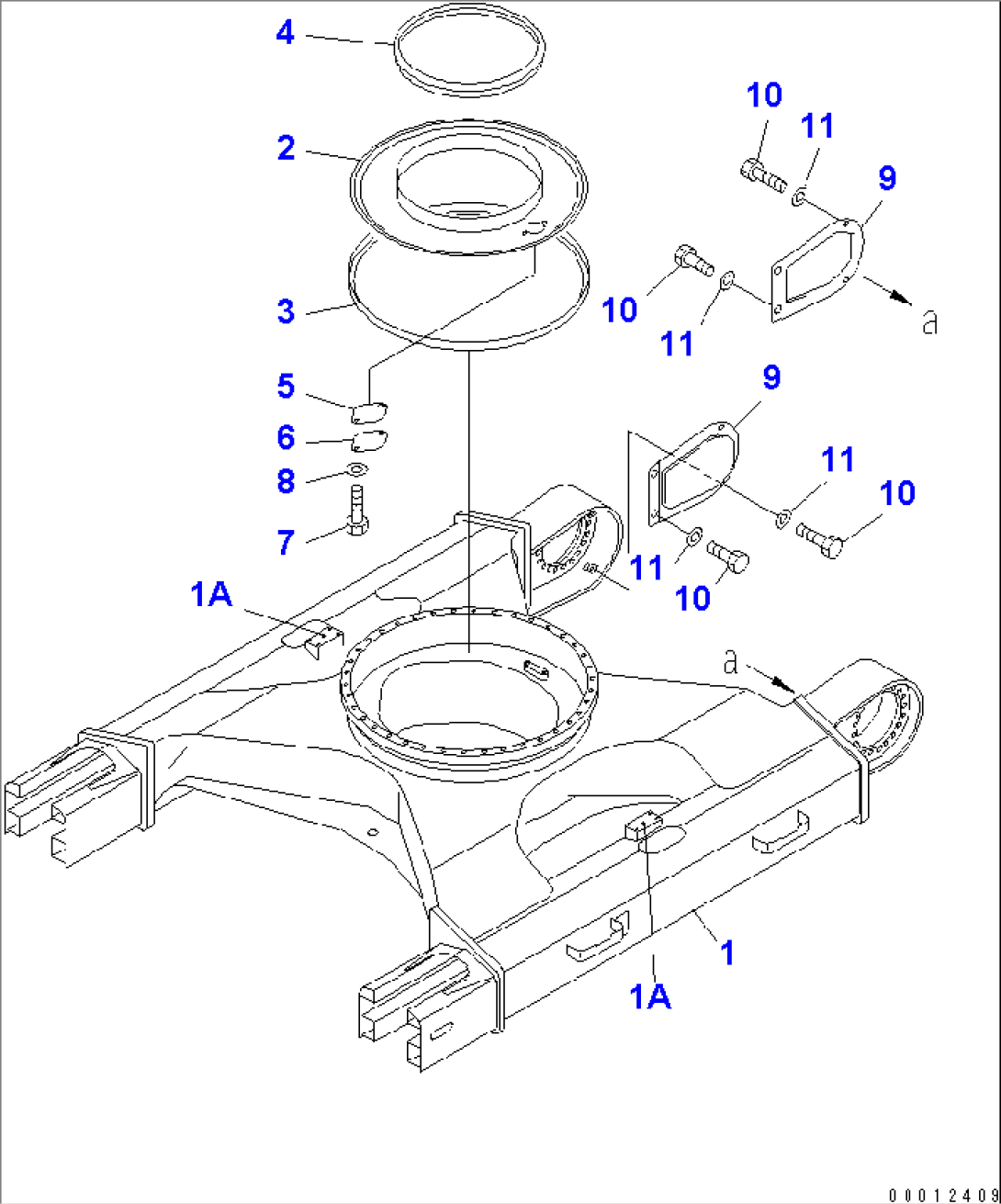 4
2
3
5
6
8
7
10
11
9
10
11
a
9
11
10
11
10
1A
a
1
1A
00012409