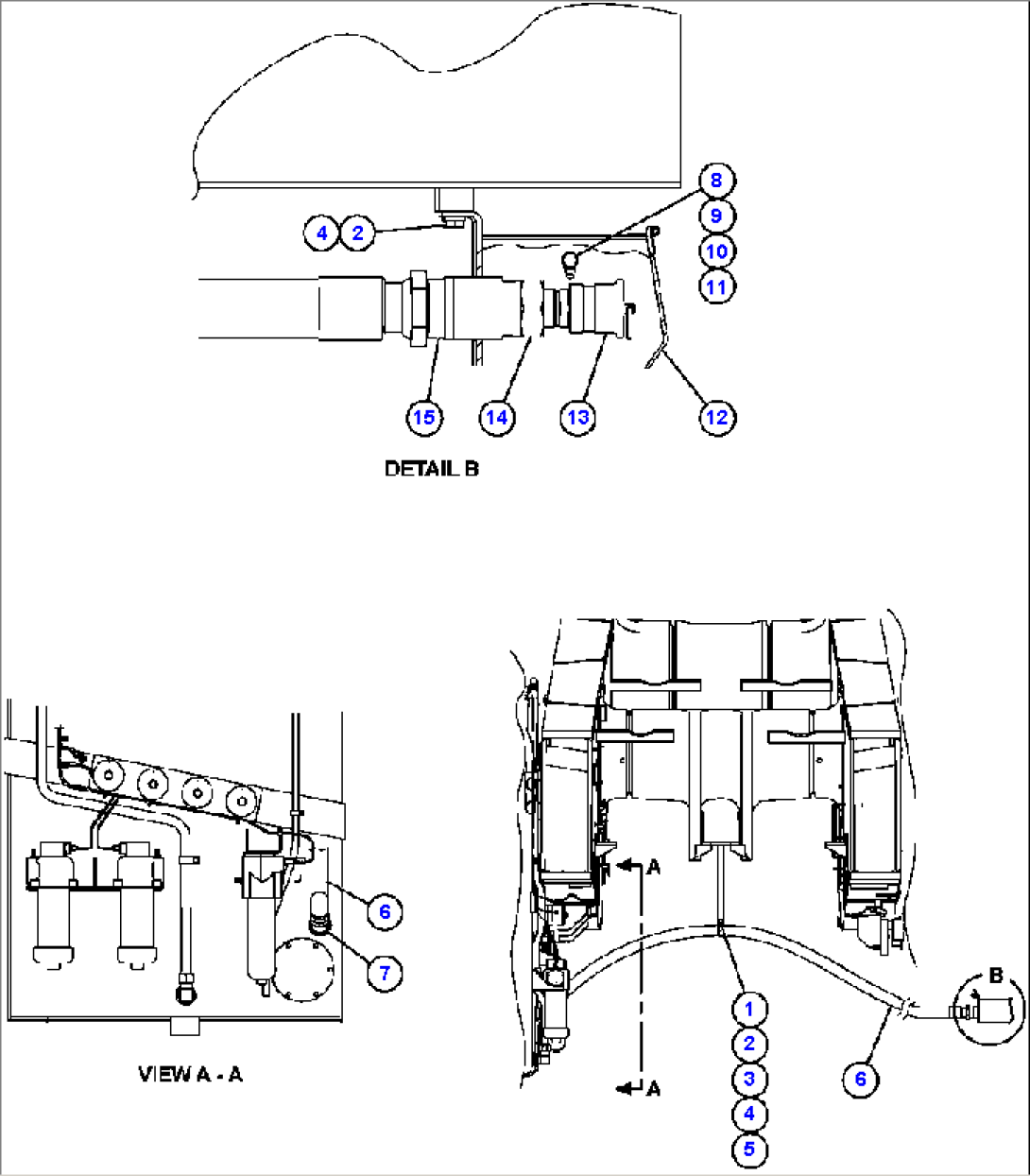 8
9
10
11
4 2
15 14 13 12
DETAIL B

6
7
VIEW A - A

A
A
B
1
2
3
4
5
6