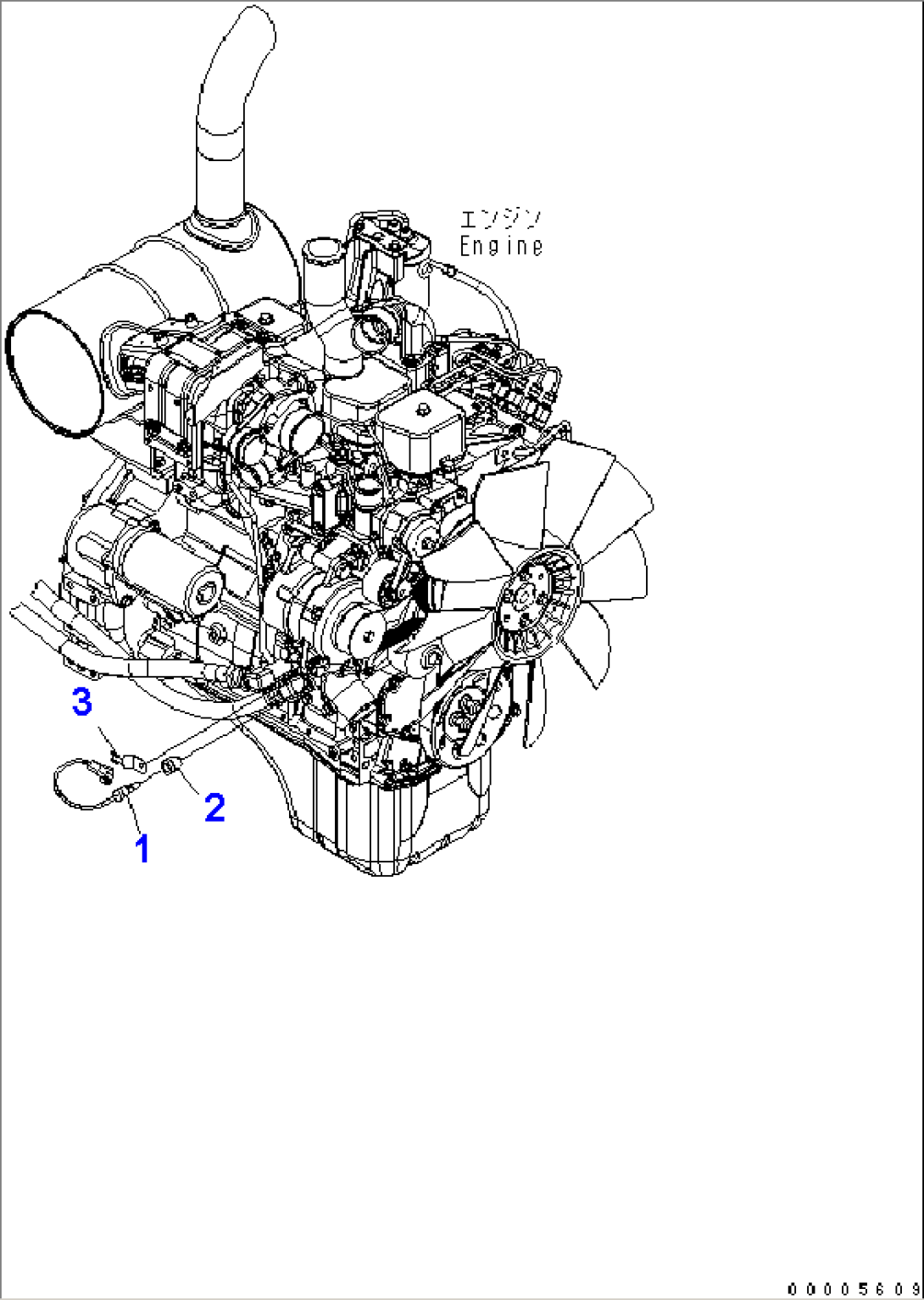 エンジン
Engine

3

2

1

00005609