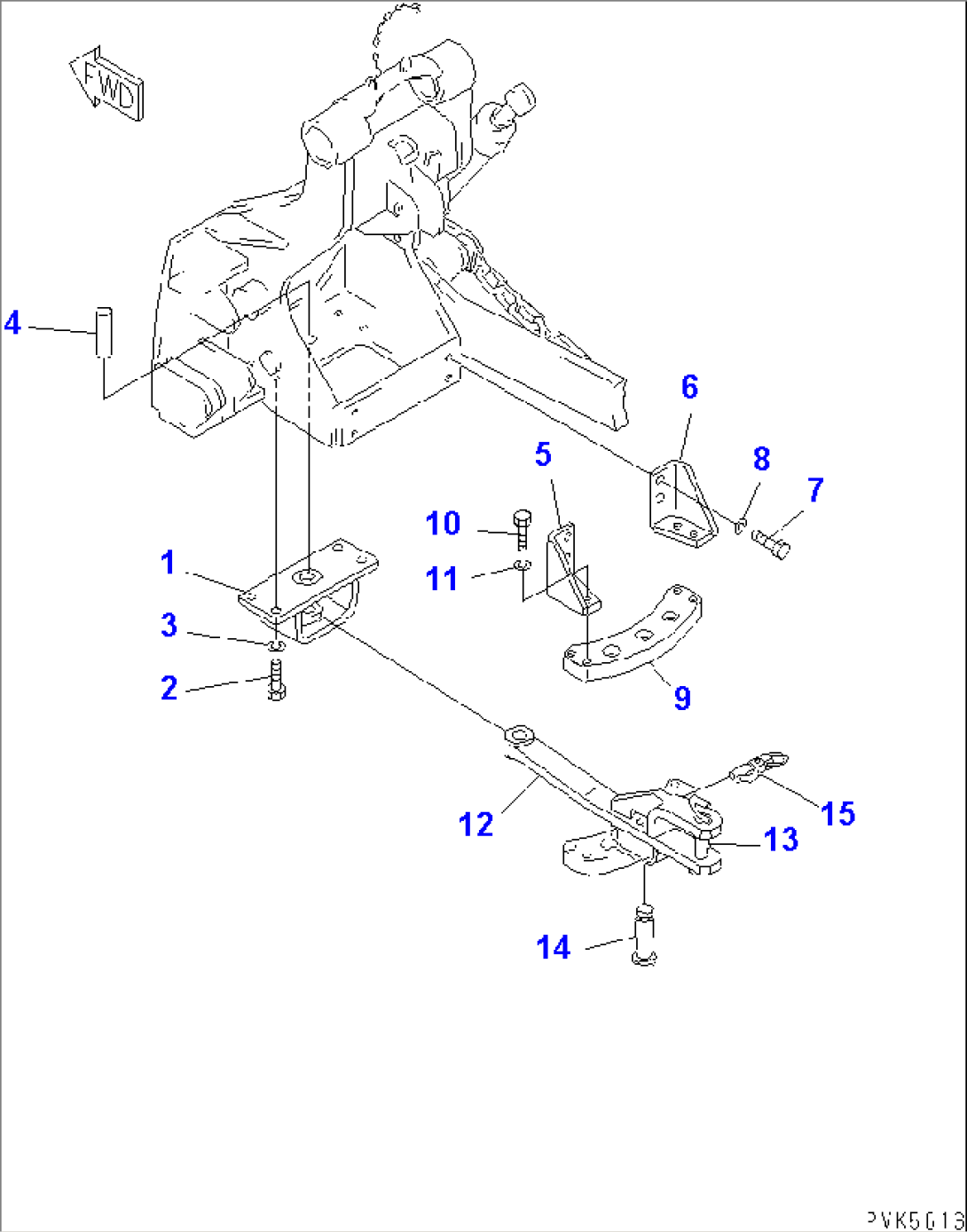 FWD

4

6

5

8

7

10

11

1

3

2

9

12

15

13

14

PVK5013