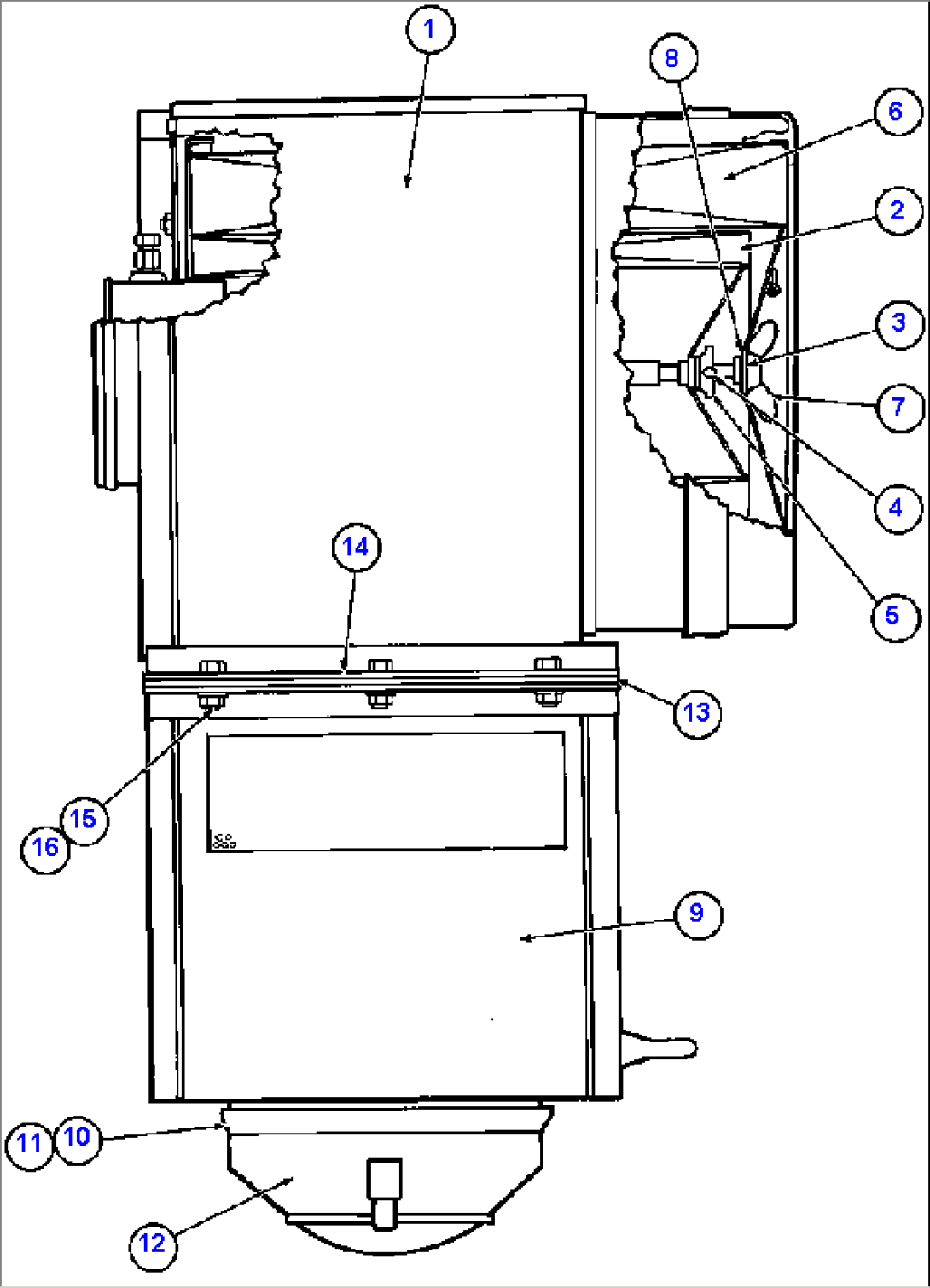 1
8
6
2
3
7
4
5
14
13
15
16
9
11
10
12