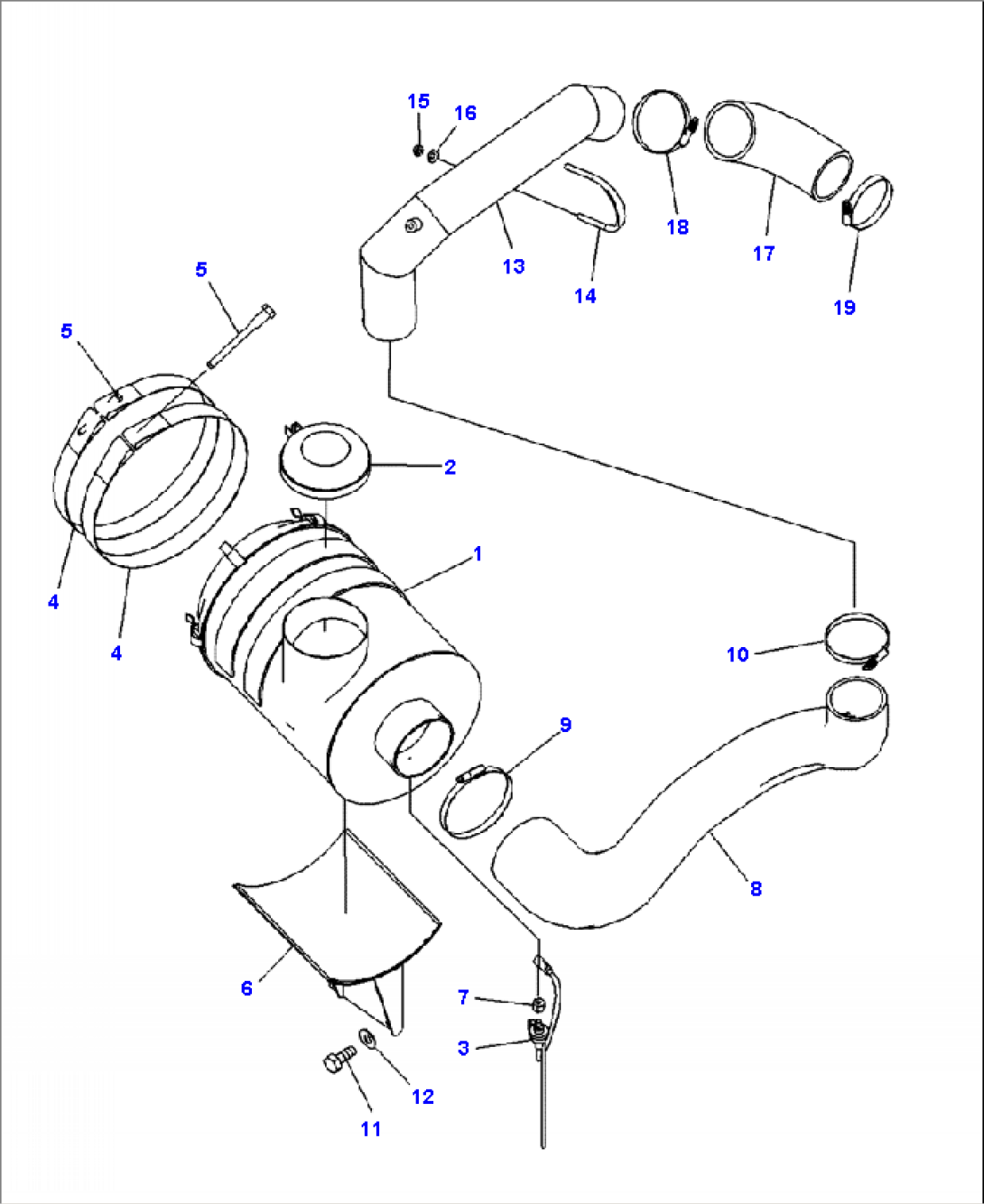 15
16
18
17
13
14
19
5
5
2
1
4
4
10
9
8
6
7
3
12
11