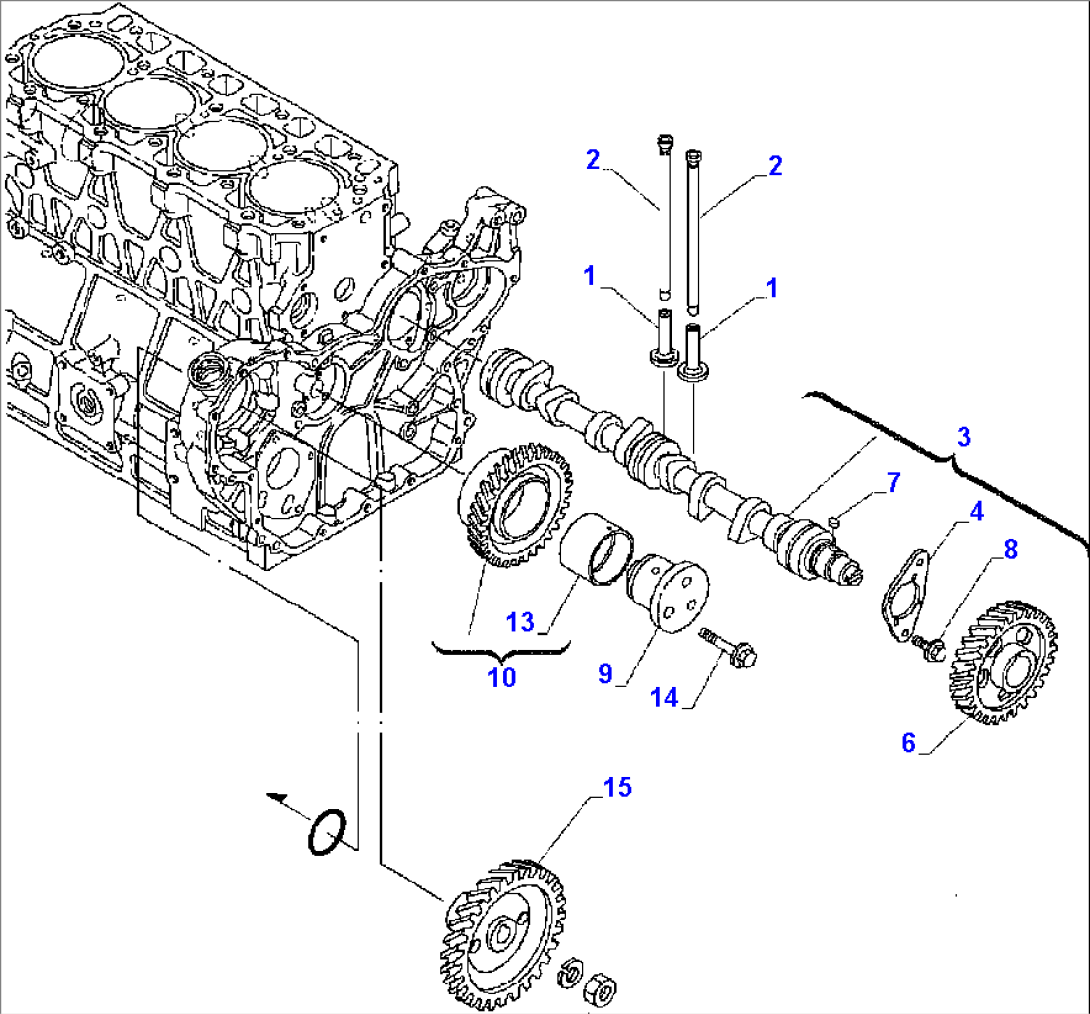 2
2
1
1
3
7
4
8
13
10
9
14
6
15