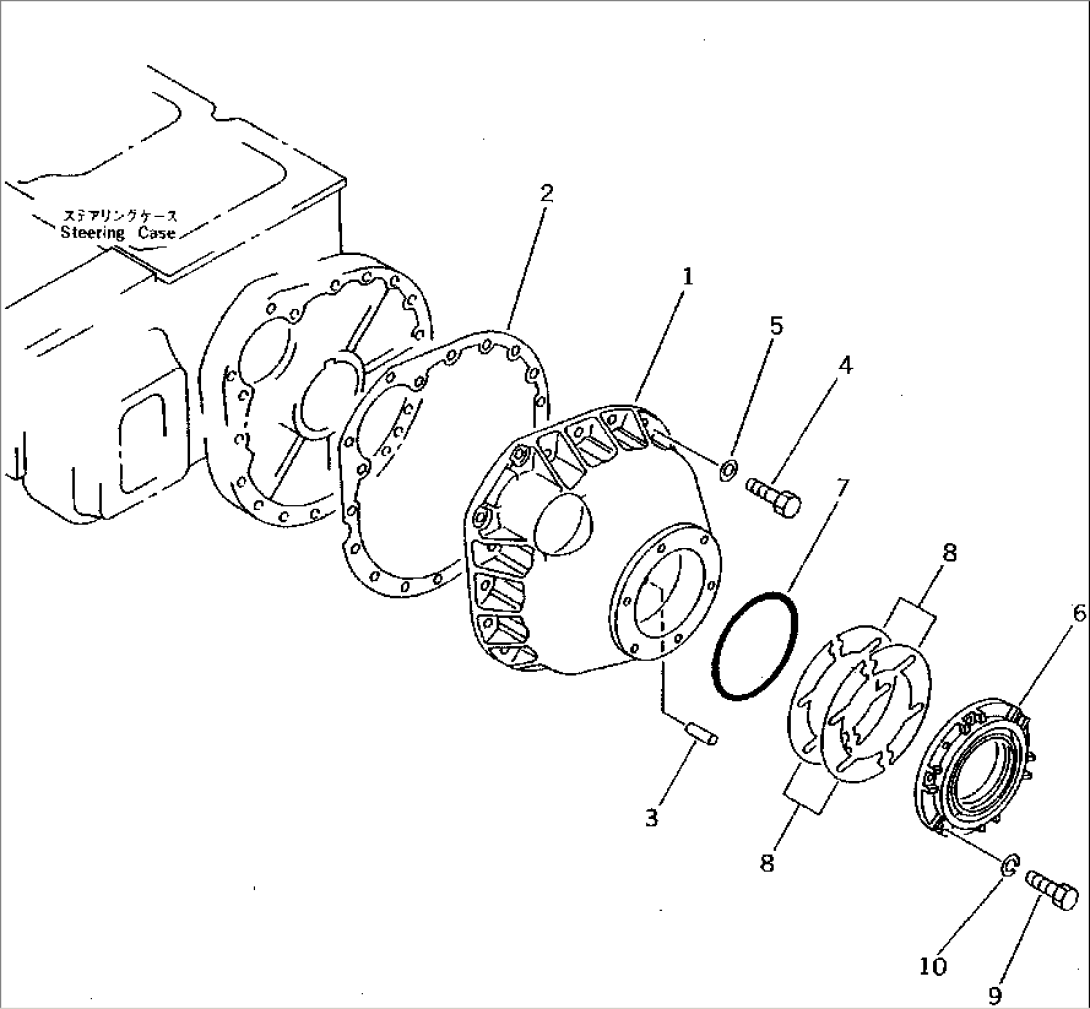 ステアリングケース
Steering Case

2
1
5
4
7
8
6
3
8
10
9