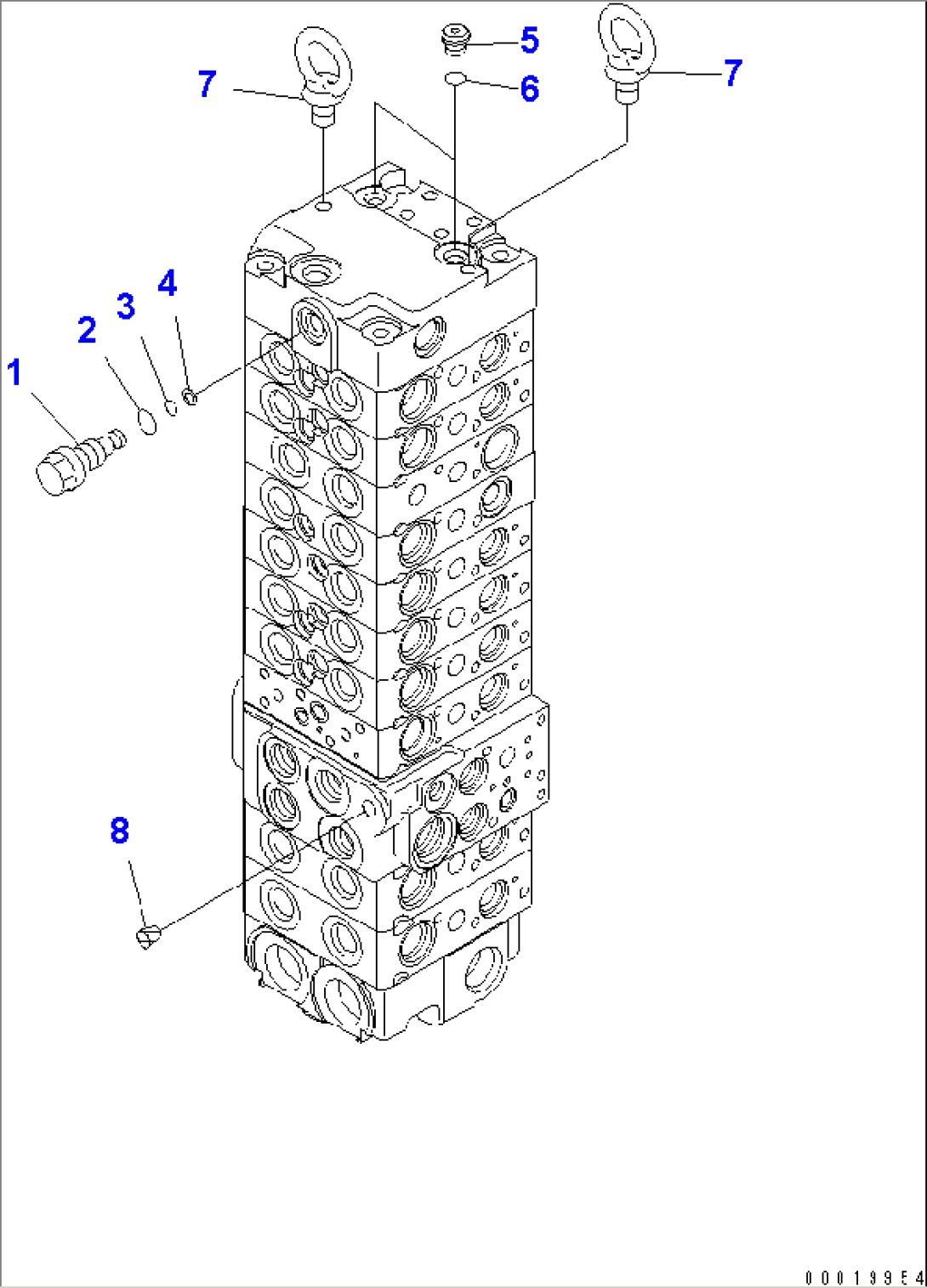 7
5
6
7
4
3
2
1
8
00019954