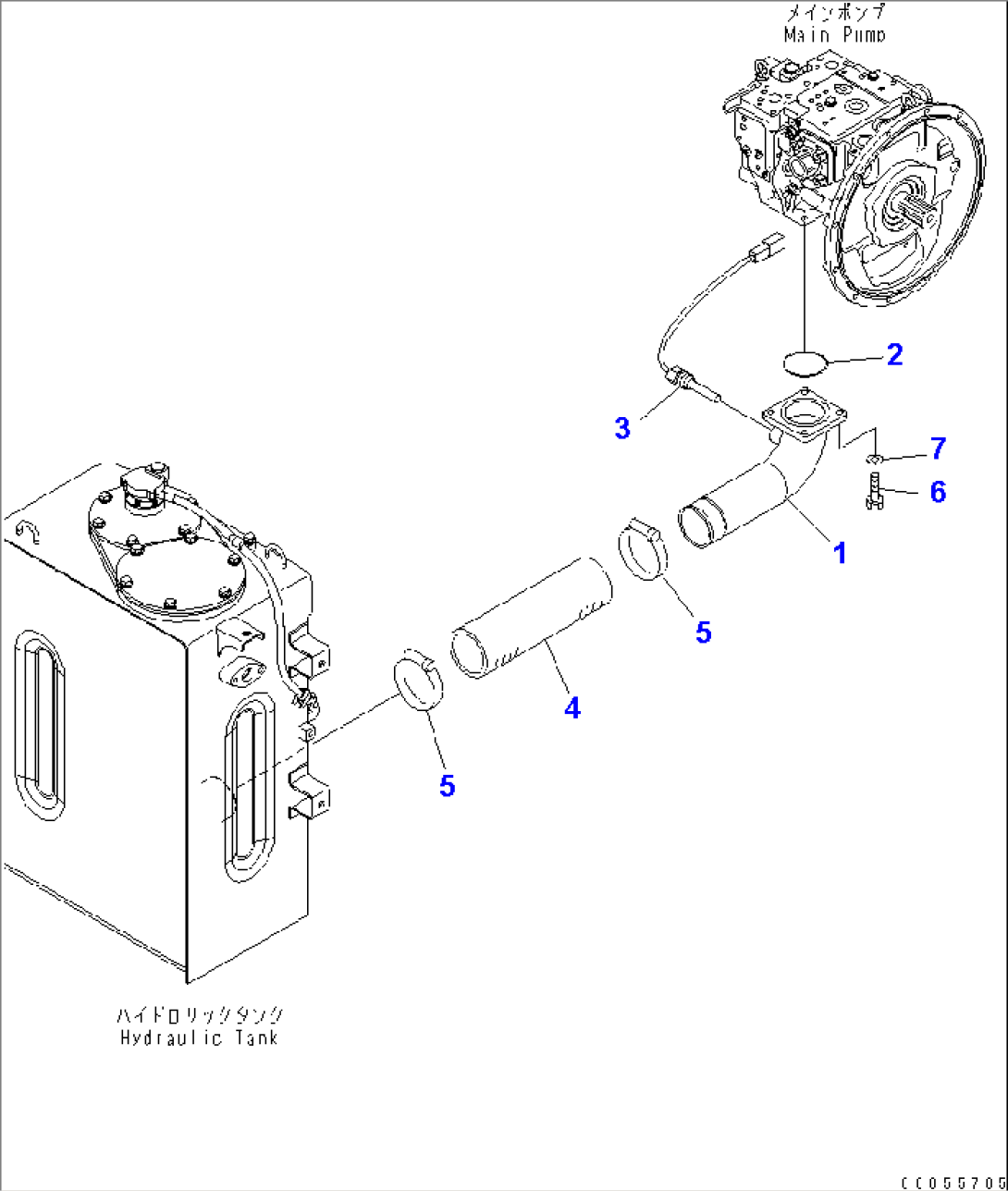 メインポンプ
Main Pump

2

3

7

6

1

5

4

5

ハイドロリックタンク
Hydraulic Tank

CC055700