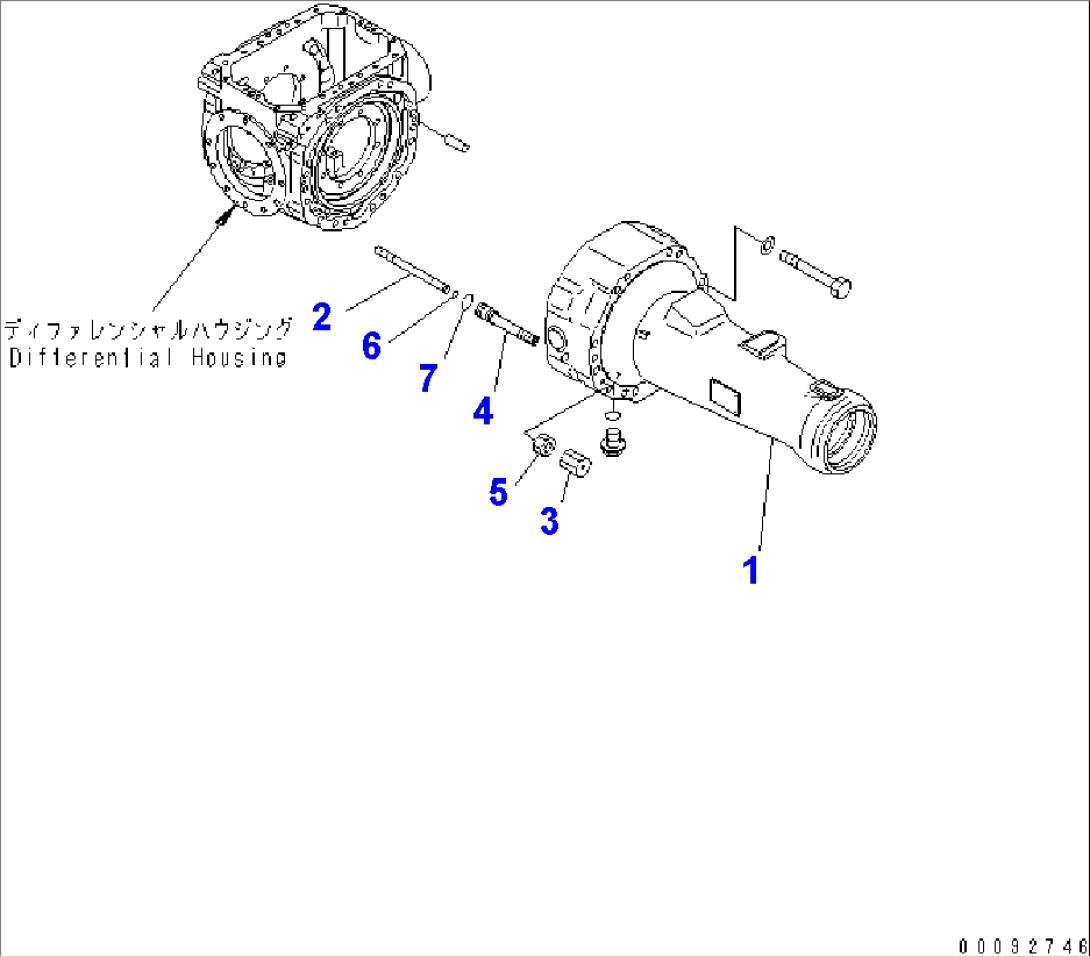 ディファレンシャルハウジング
Differential Housing

2
6
7
4
5
3
1

00092746