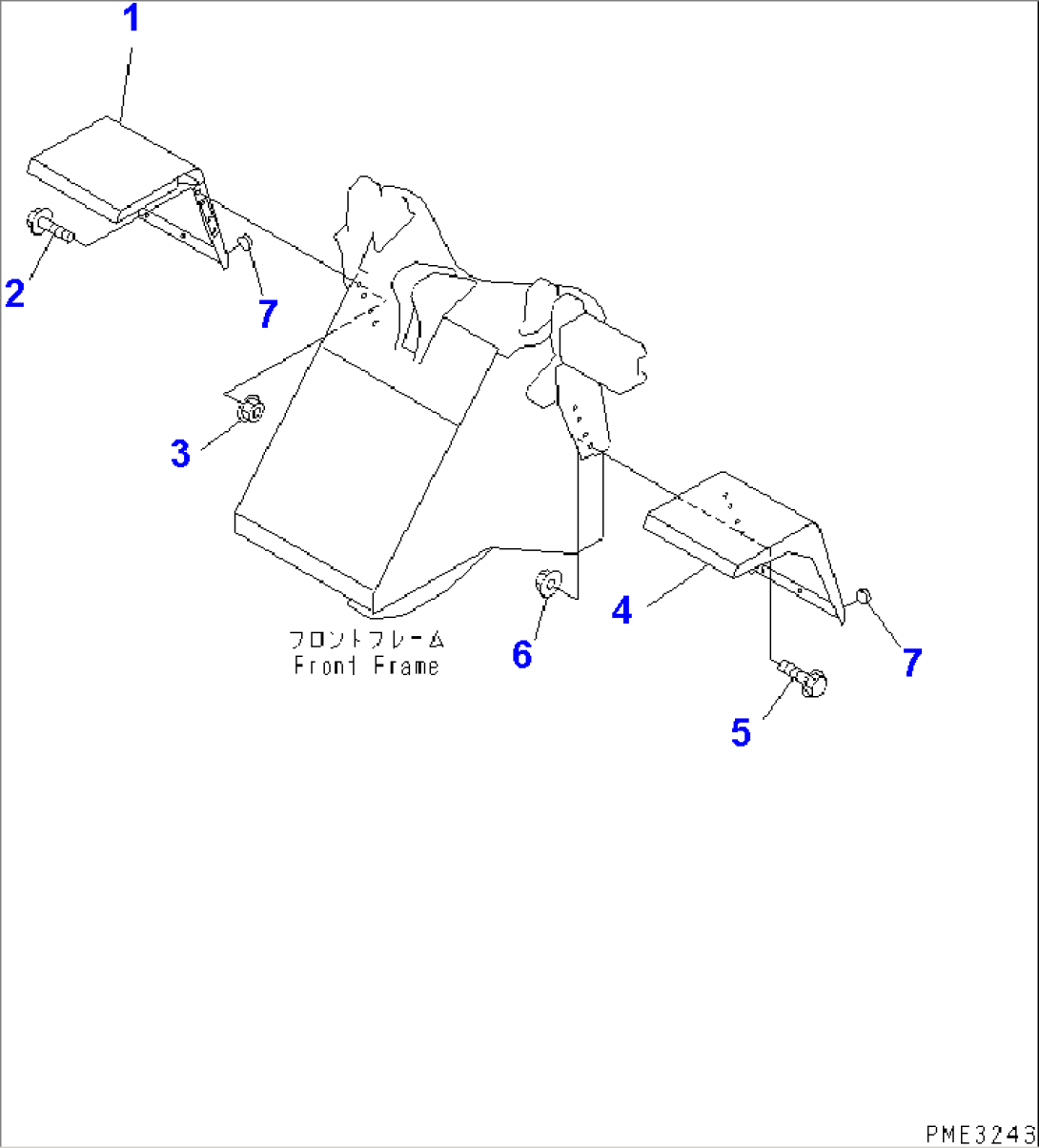 1

2

7

3

フロントフレーム
Front Frame

6

4

7

5

PME3243