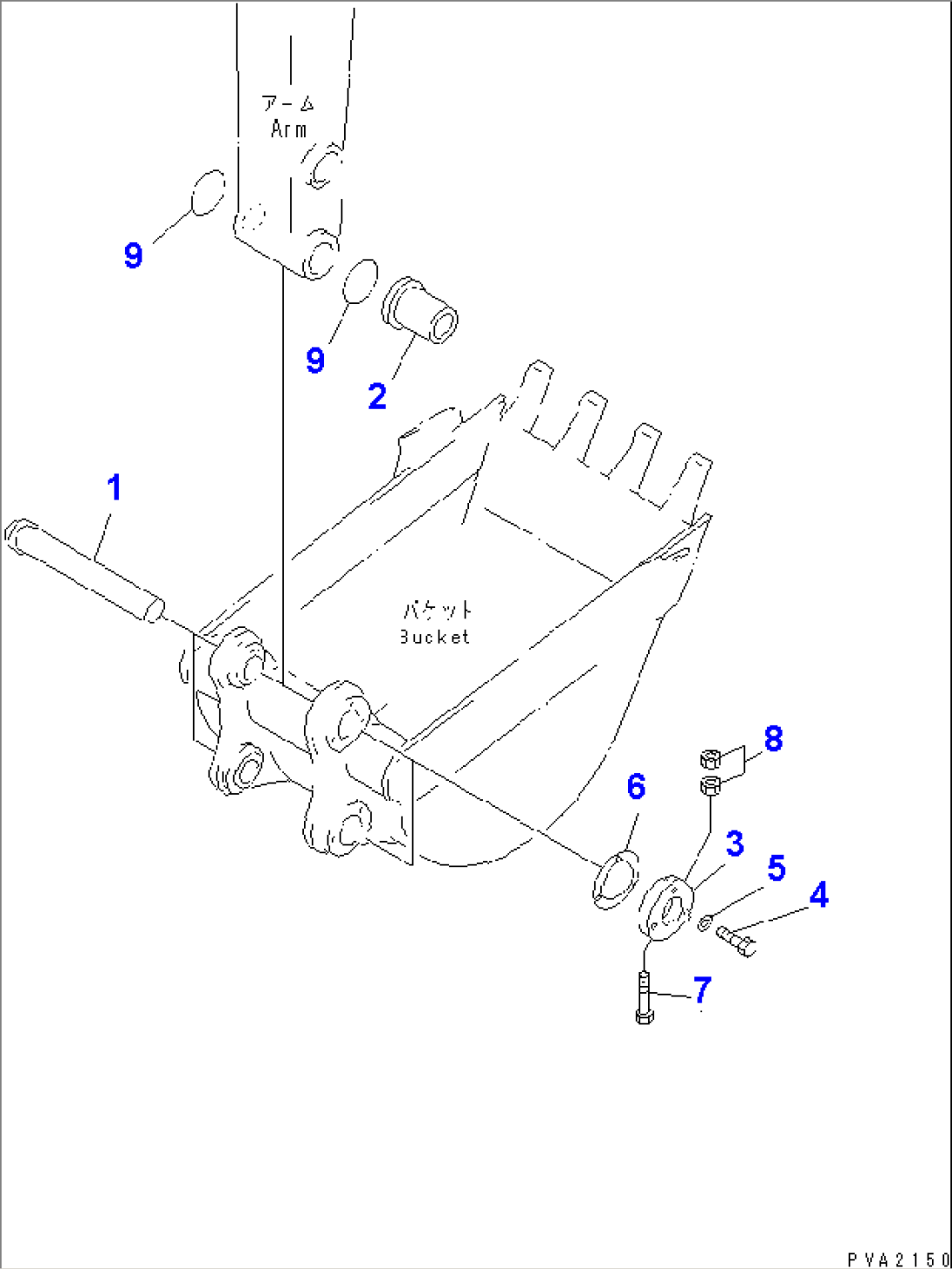 アーム
Arm

9

9

2

1

バケット
Bucket

8

6

3

5

4

7

PVA2150