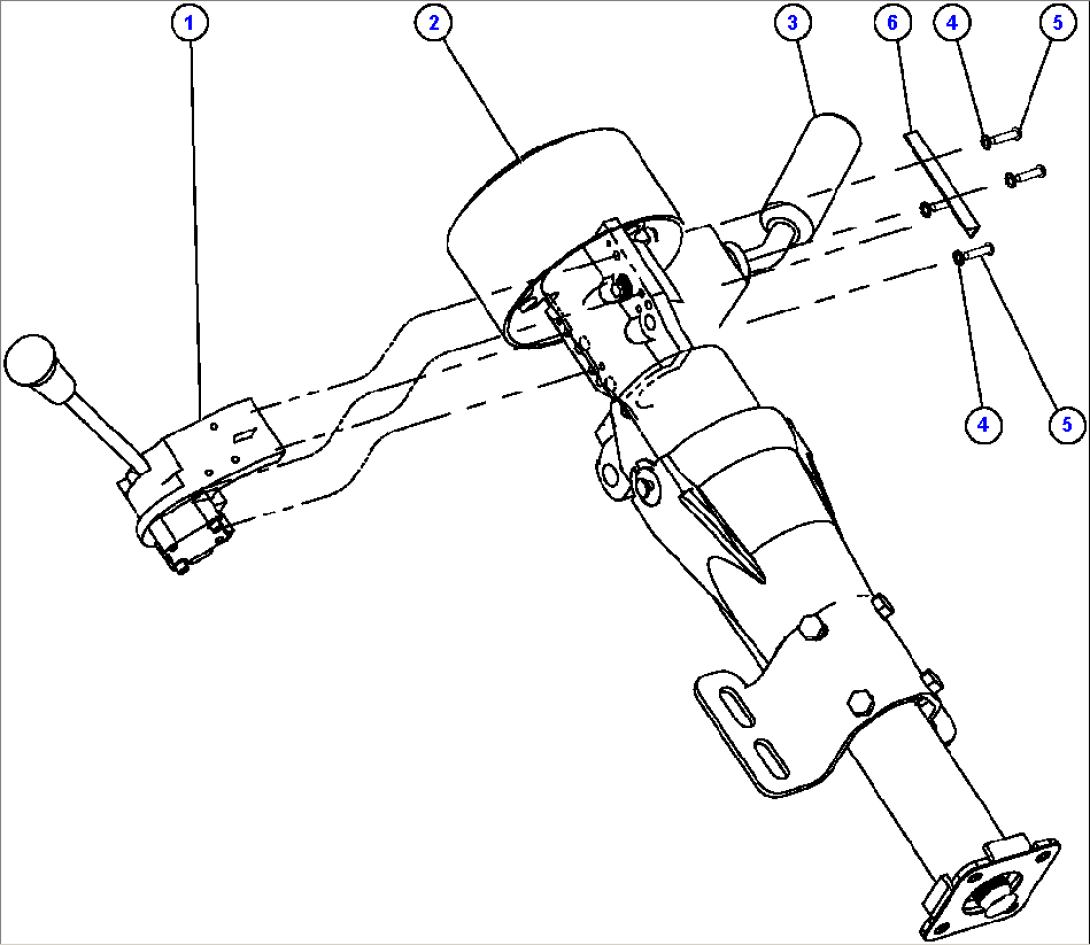 1
2
3
6
4
5
4
5