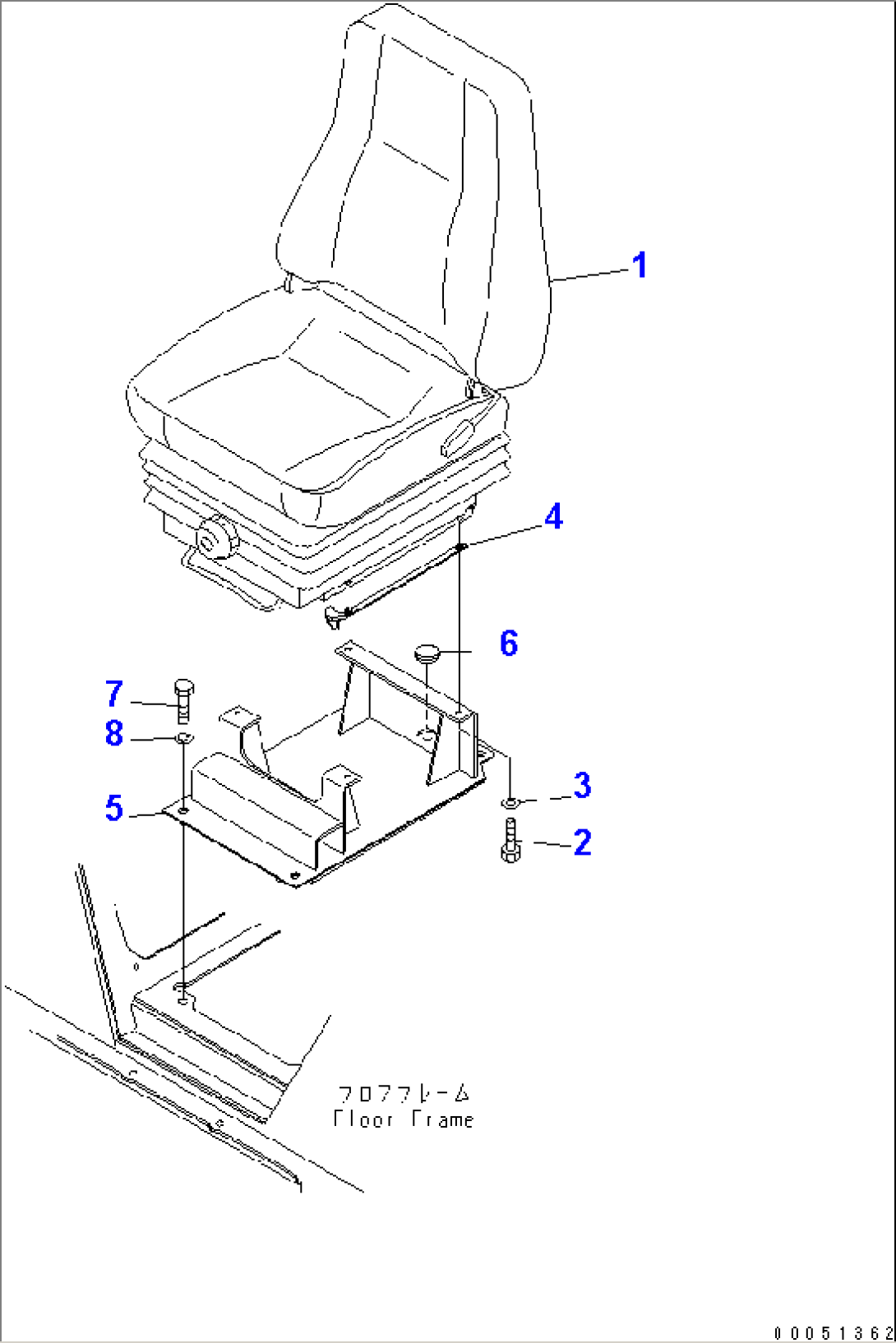 1
4
6
7
8
5
3
2
フロアフレーム
Floor Frame
00051362