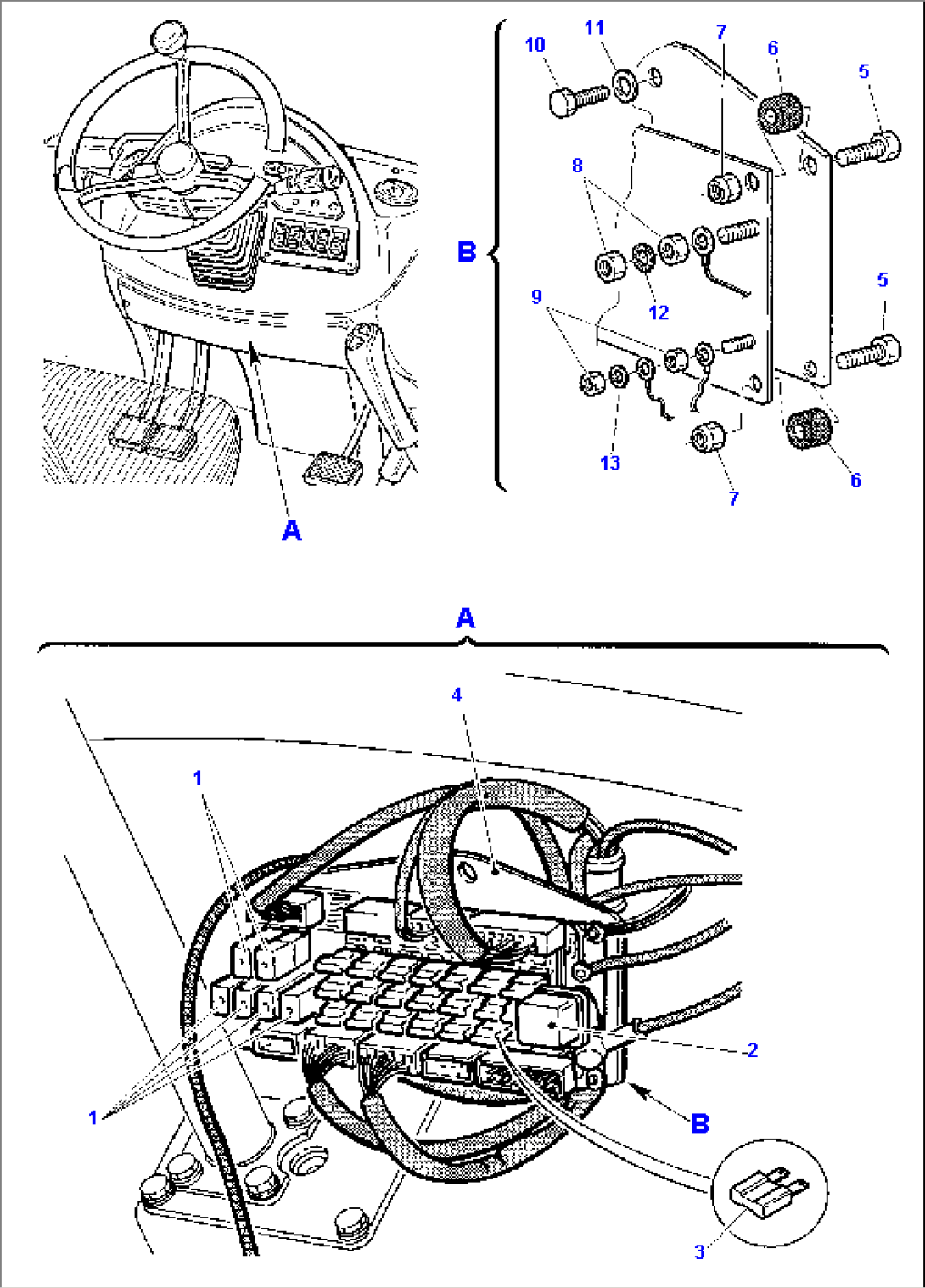 10
11
7
6
5
8
B
12
5
9
13
7
6
A
A
4
1
2
1
B
3