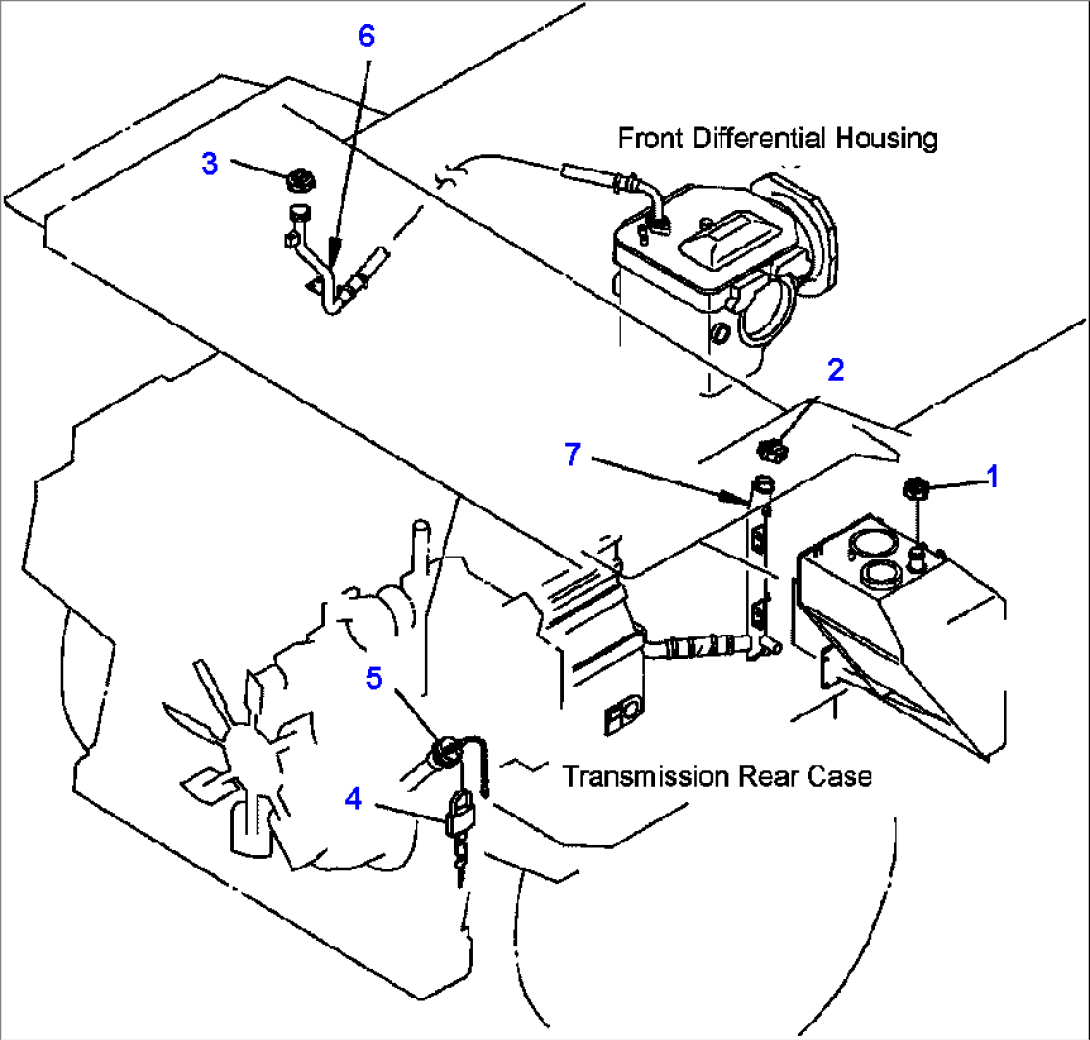 6
Front Differential Housing
3
2
7
1
5
Transmission Rear Case
4