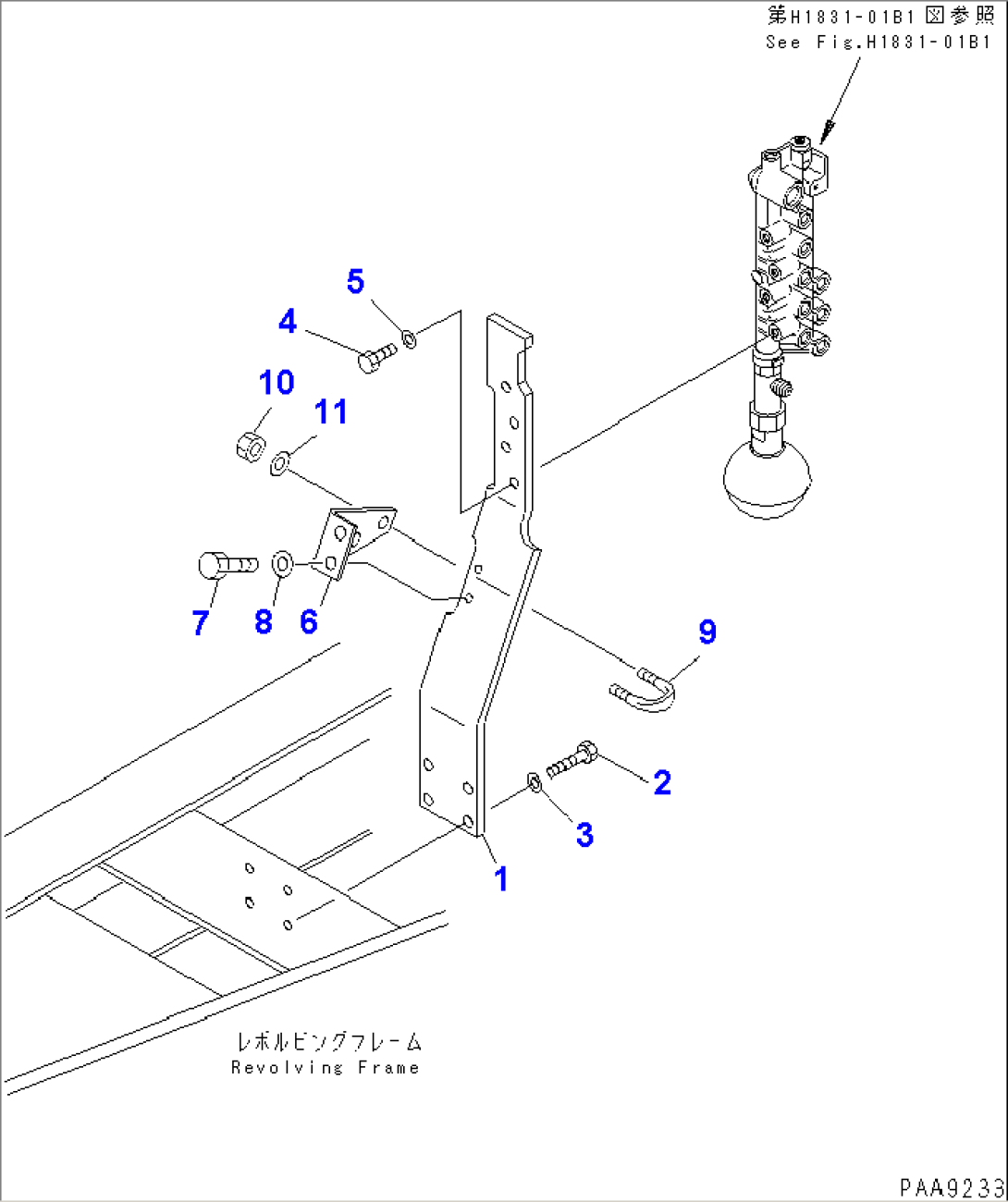 第H1831-01B1図参照
See Fig.H1831-01B1

5
4
10
11
7
8
6
9
2
3
1

レボルビングフレーム
Revolving Frame

PAA9233