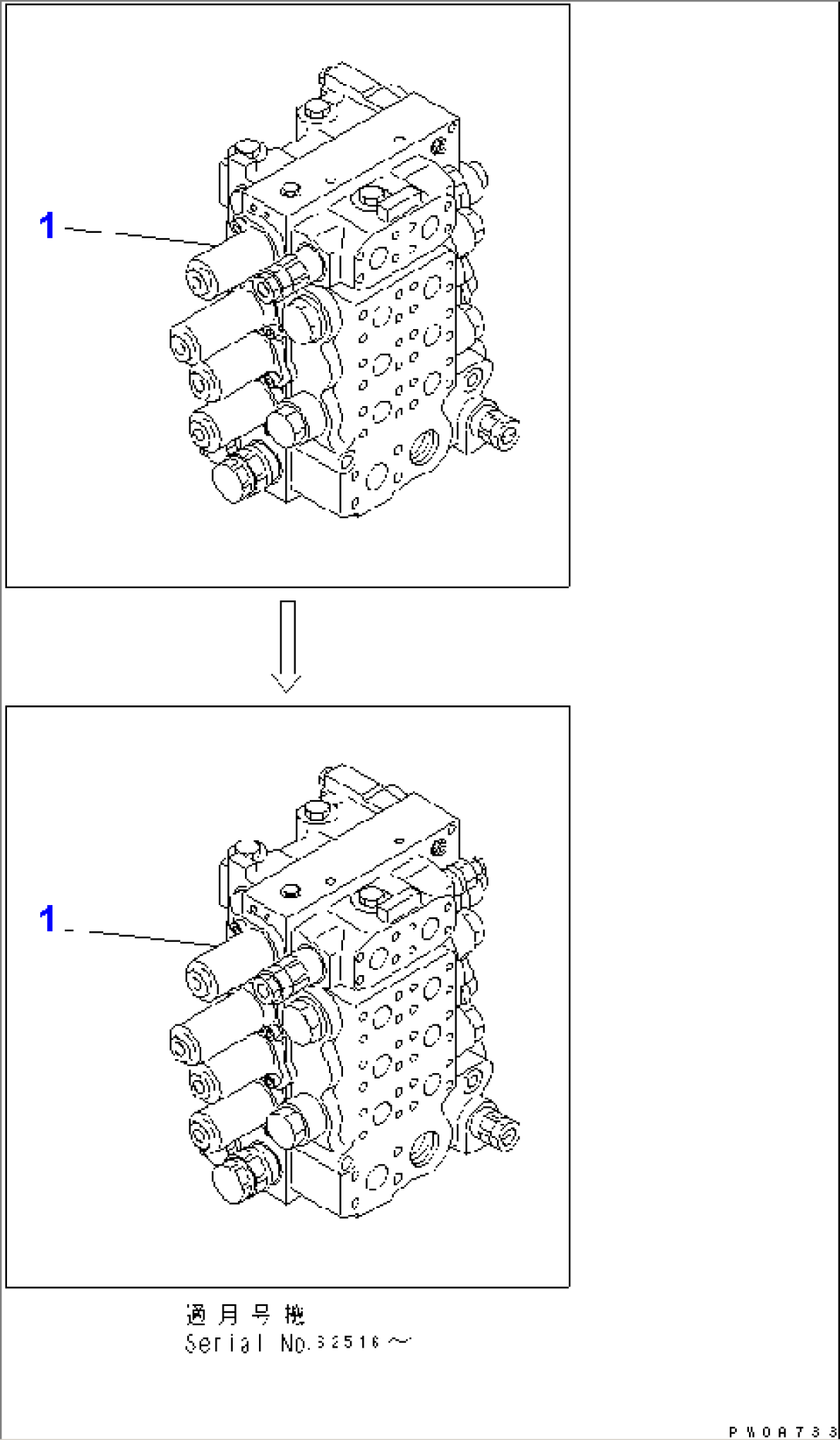 1

1

適用号機
Serial No.32516～

PW0A733