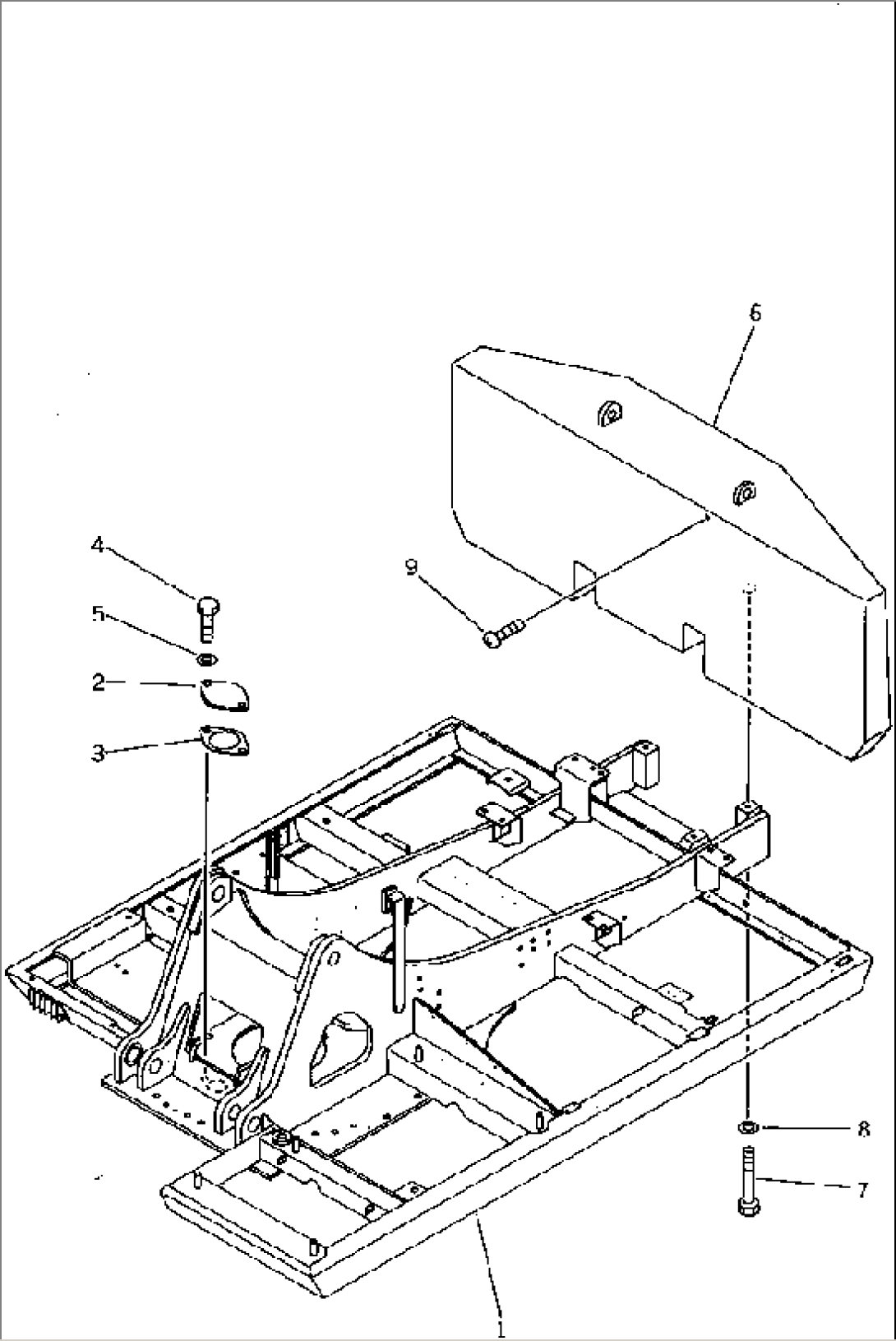 6
4
9
5
2
3
8
7
1