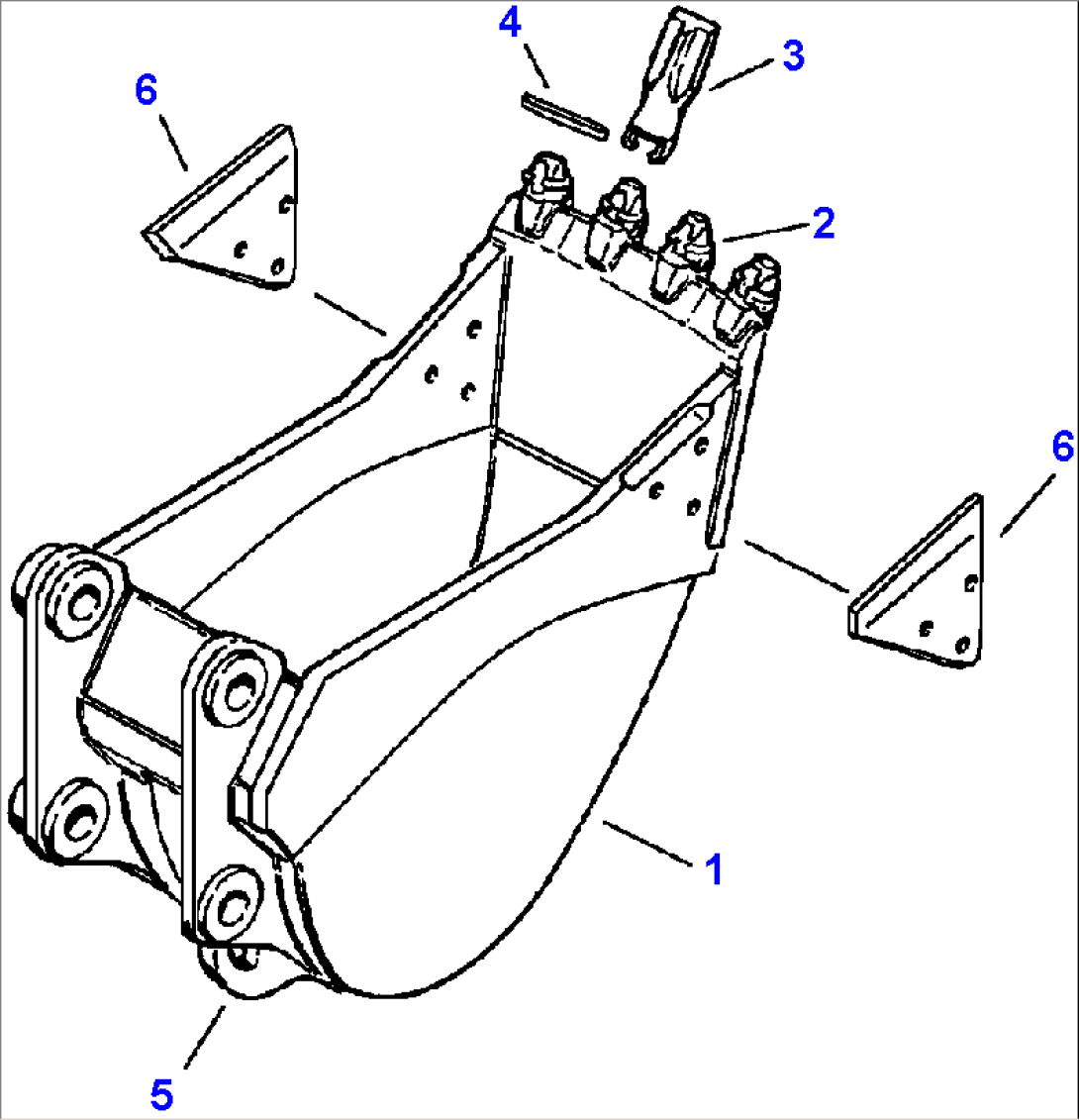 4
3
6
2
6
1
5