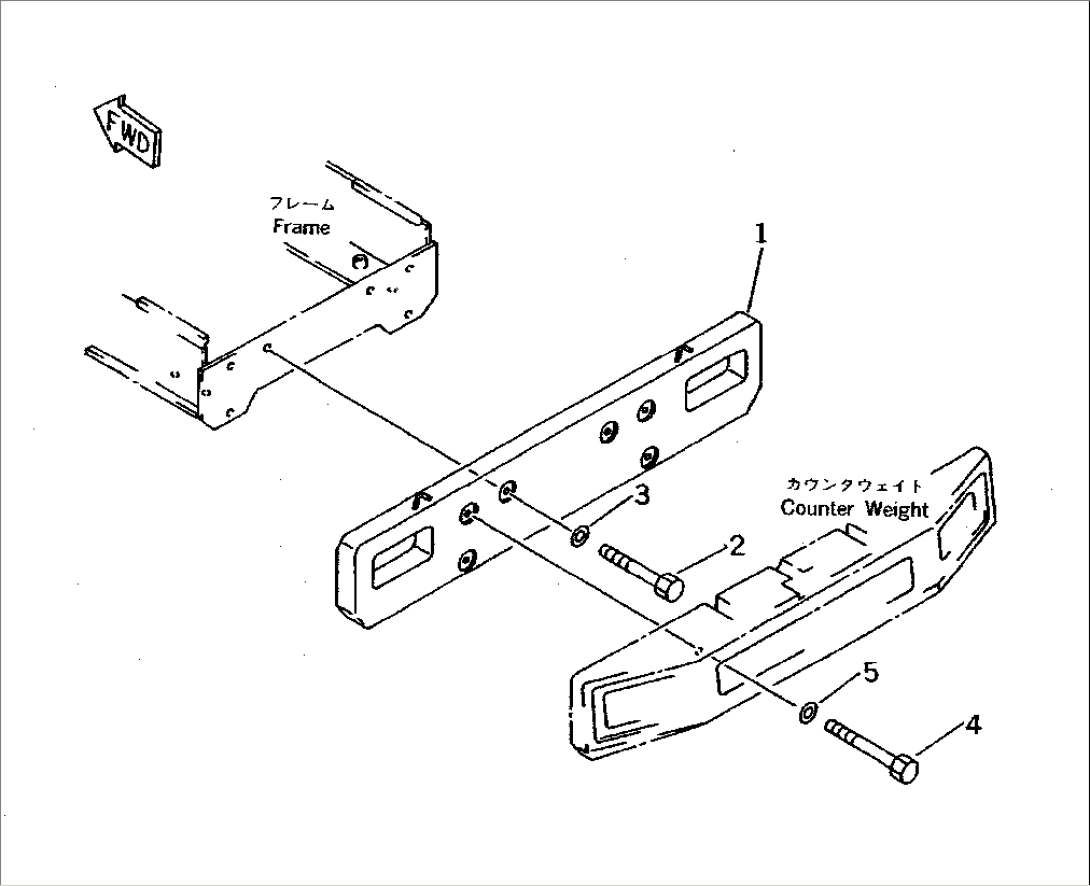 FWD

フレーム
Frame

1

カウンタウェイト
Counter Weight

3

2

5

4