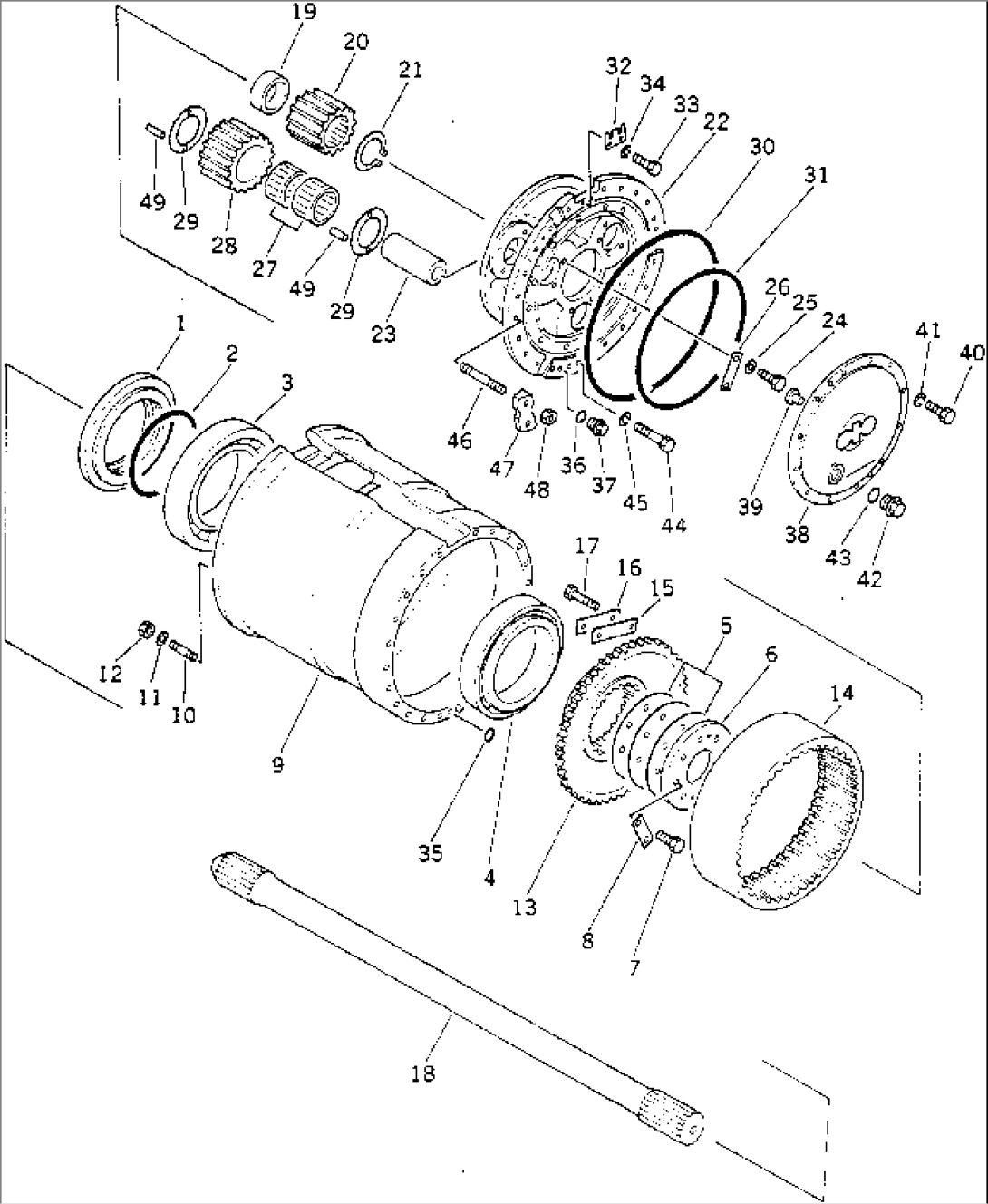 19 20 21 32 34 33 22 30 31 49 29 28 27 49 29 23 26 25 24 41 40 1 2 3 46 47 48 36 37 45 44 39 38 43 42 17 16 15 5 6 14 12 11 10 9 35 4 13 8 7 18