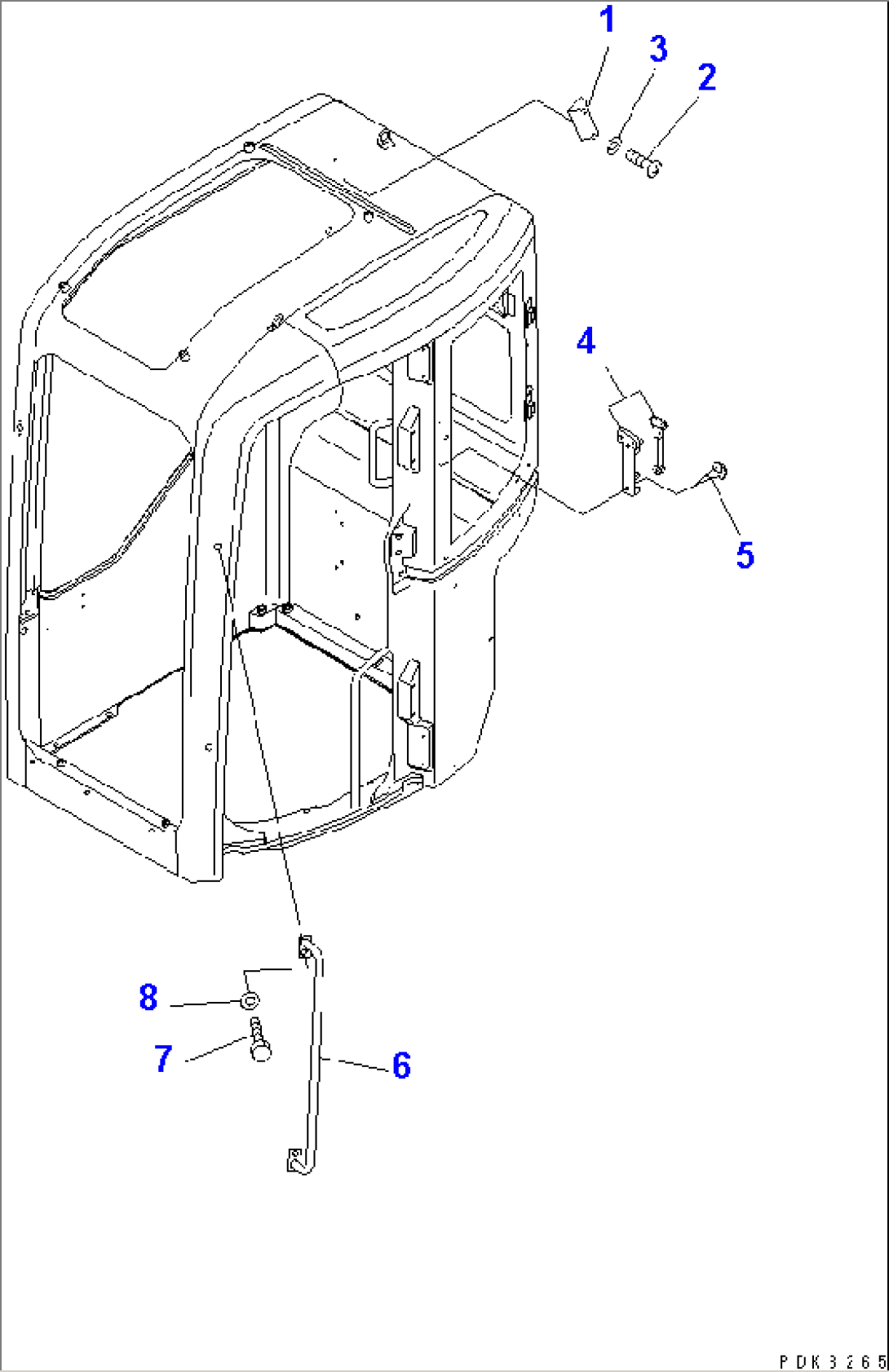 1
3
2
4
5
8
7
6
PDK3265