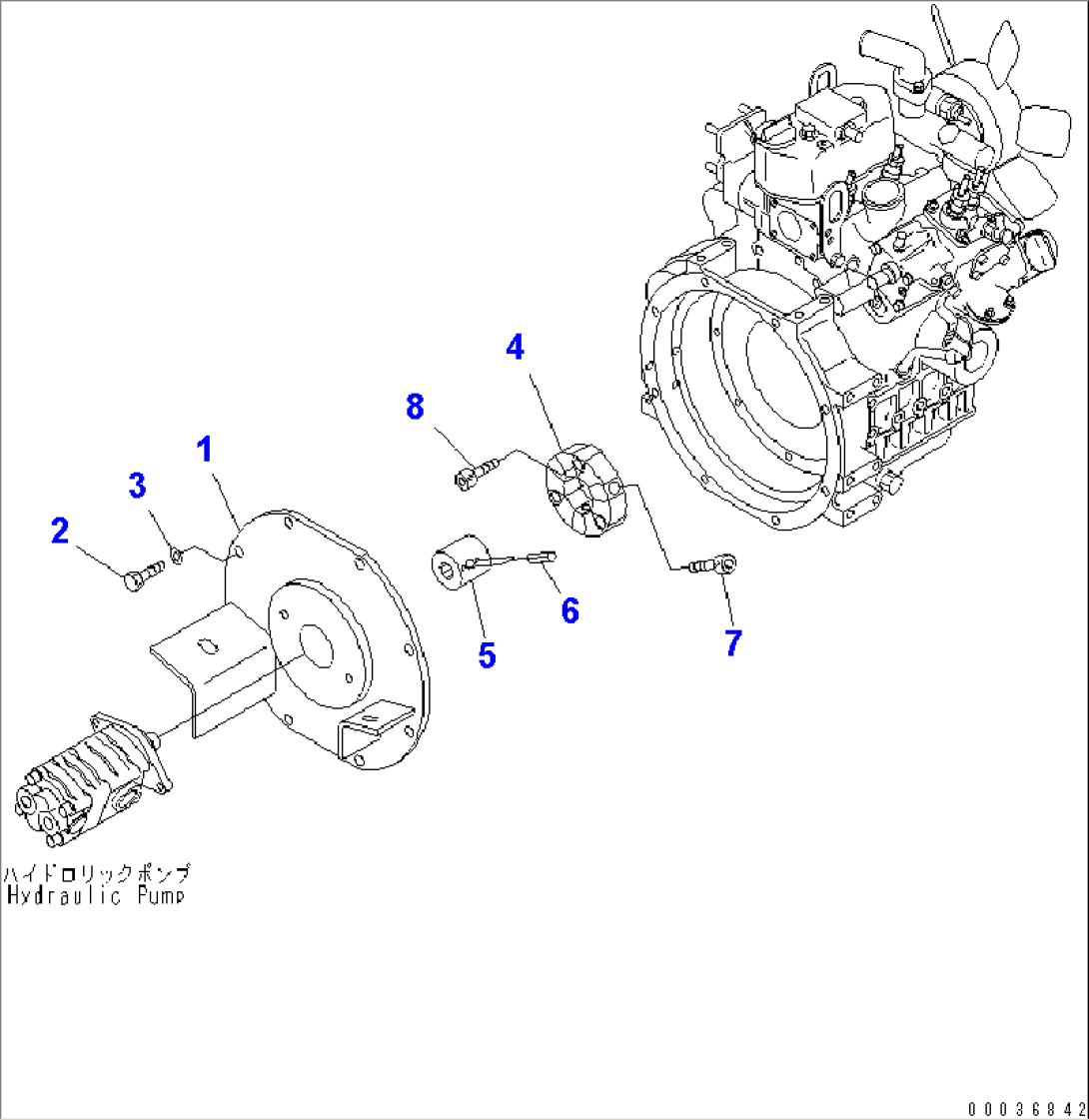 4
8
1
3
2
6
5
7
ハイドロリックポンプ
Hydraulic Pump
00036842