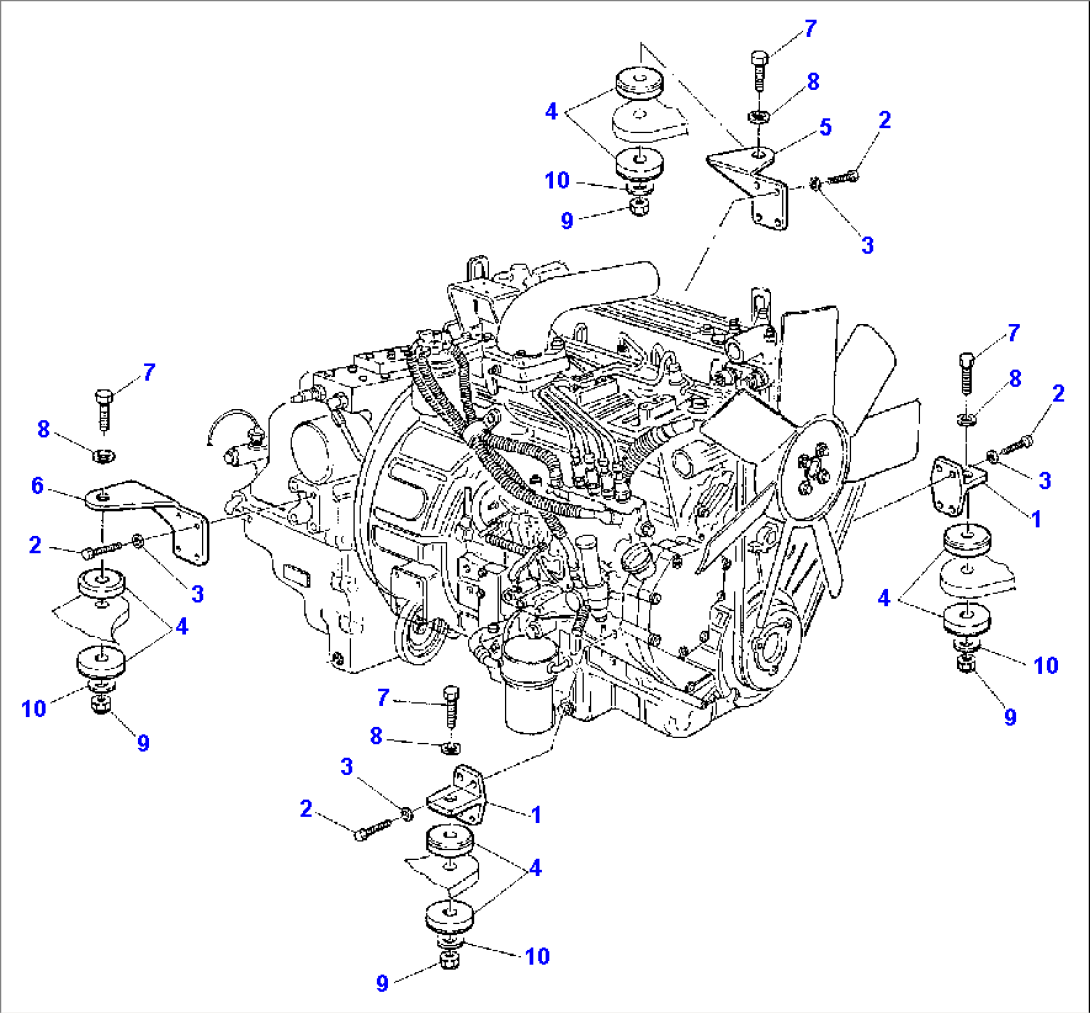 7
8
4
5
2
10
9
3
7
8
2
3
1
4
10
9
7
8
6
2
3
4
10
9
7
8
3
2
1
4
10
9