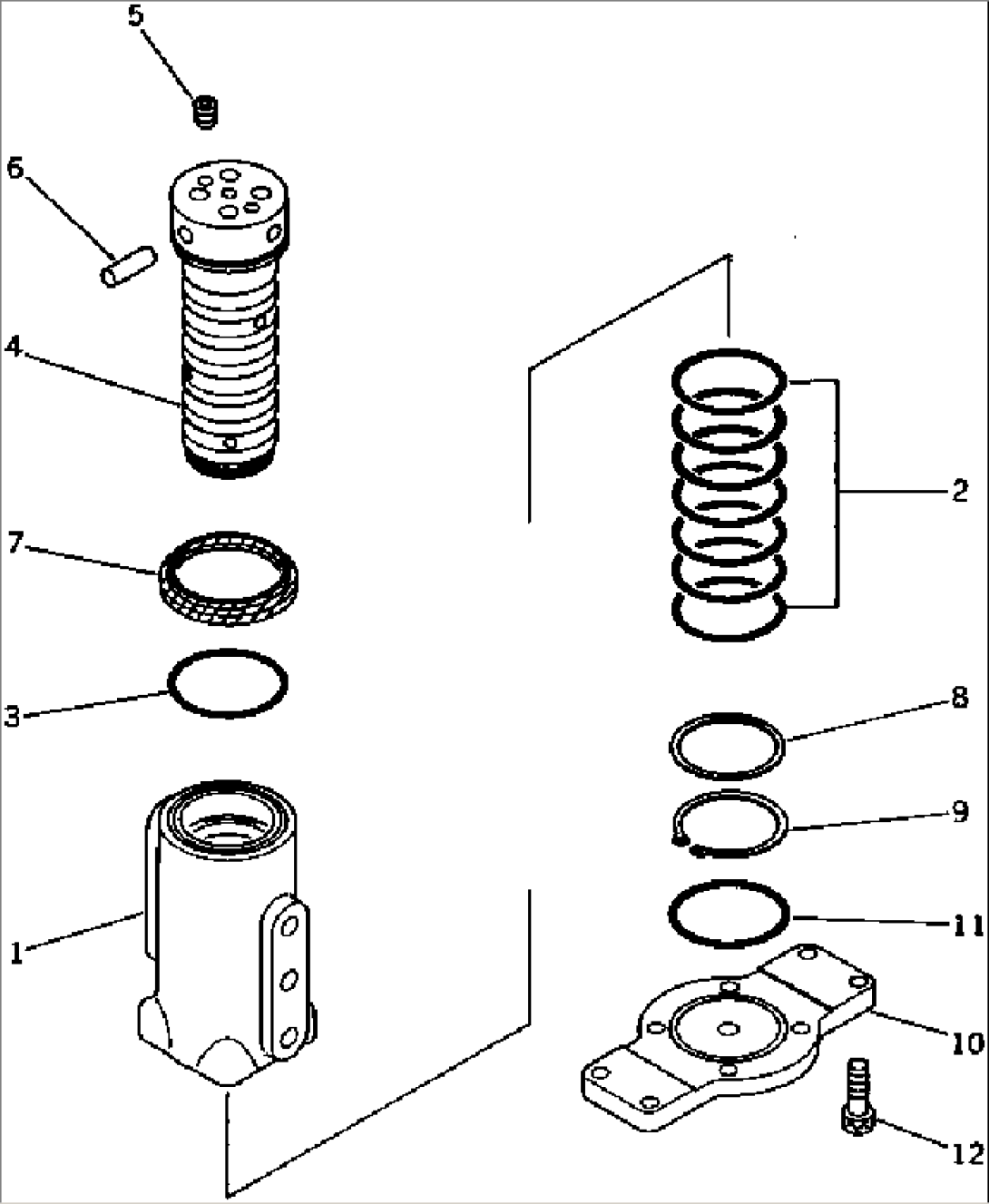 5
6
4
7
3
1
2
8
9
11
10
12