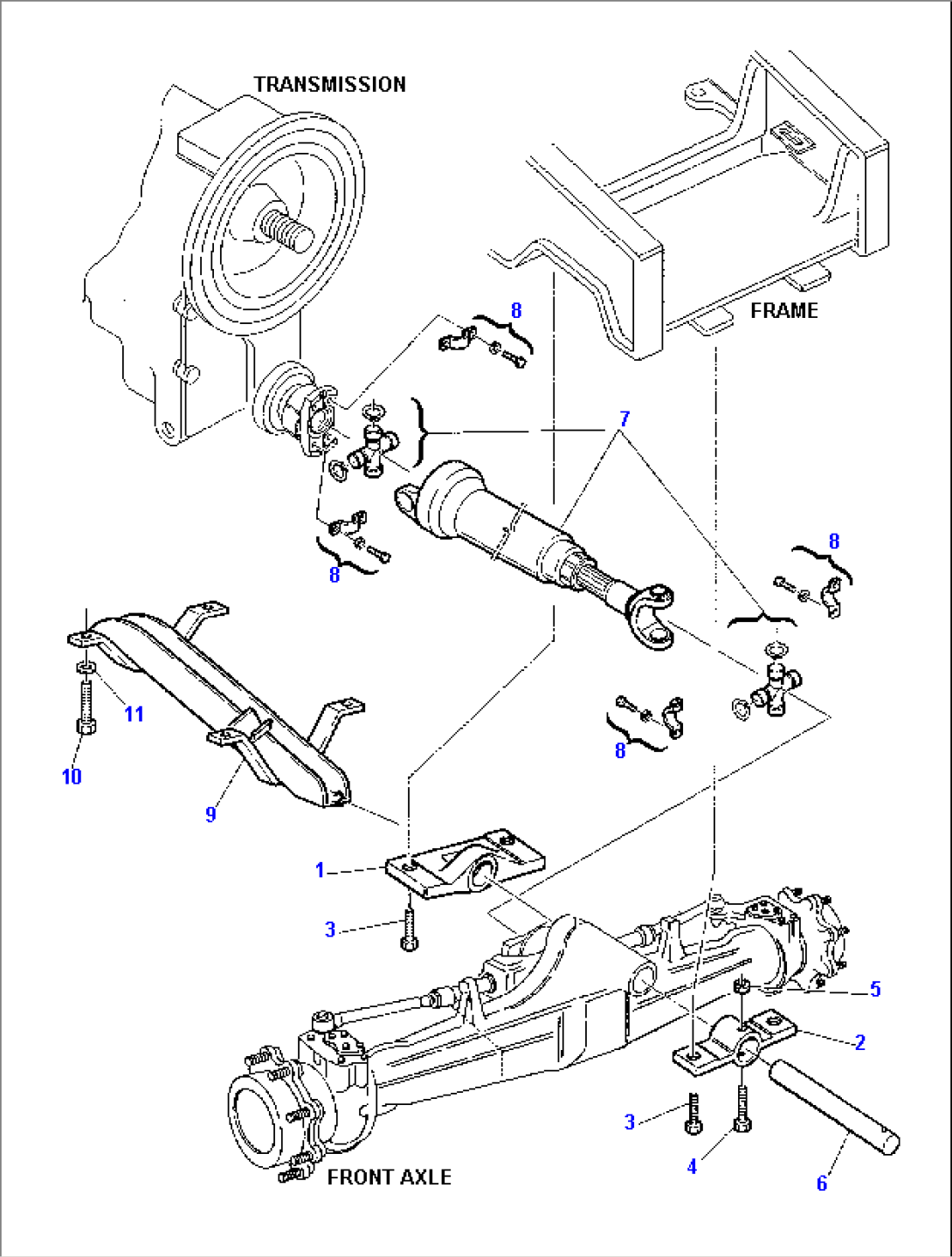 TRANSMISSION

FRAME

8

7

8

8

8

11

10

9

1

3

5

2

3

4

6

FRONT AXLE