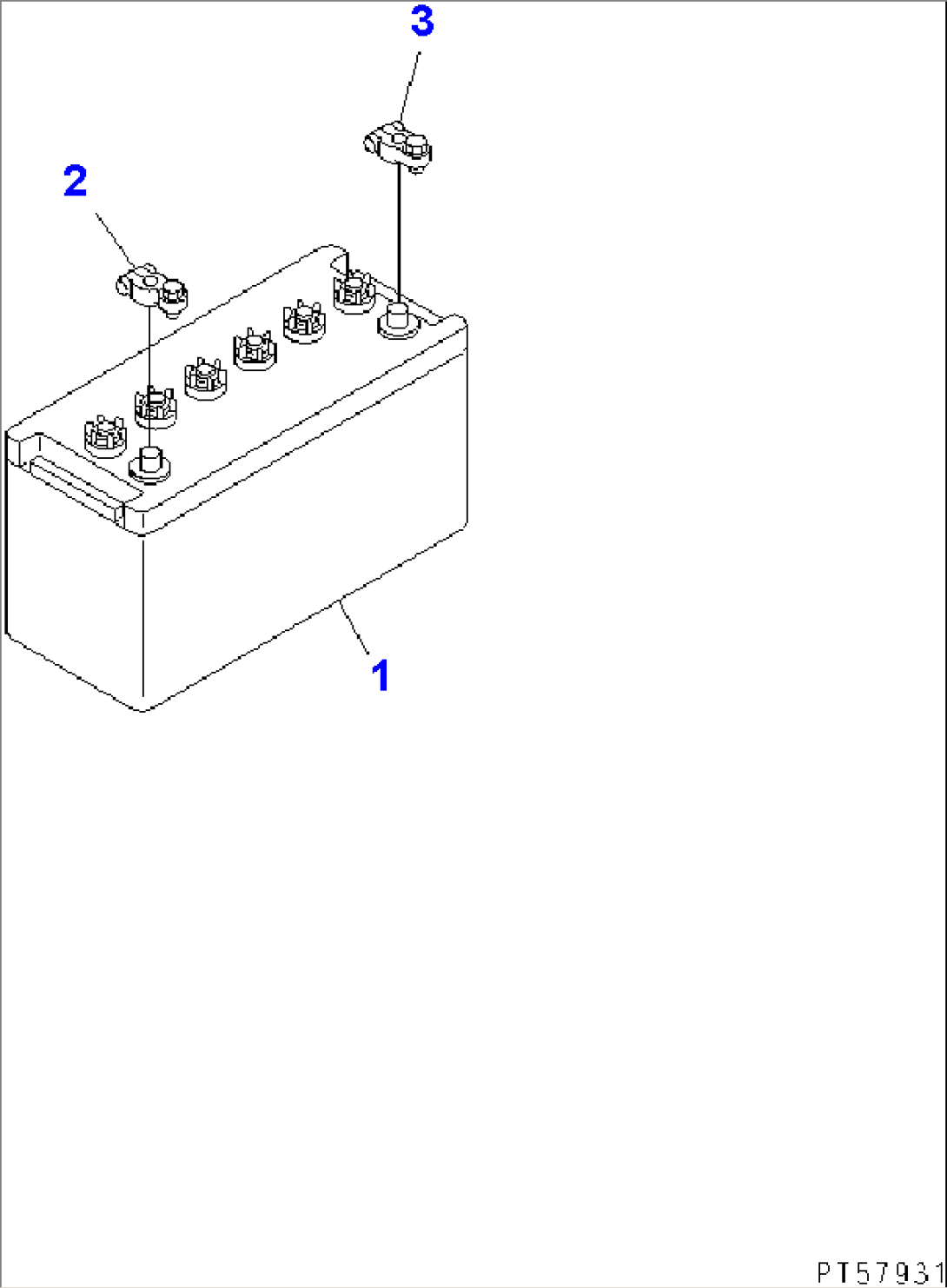 3
2
1
PT57931