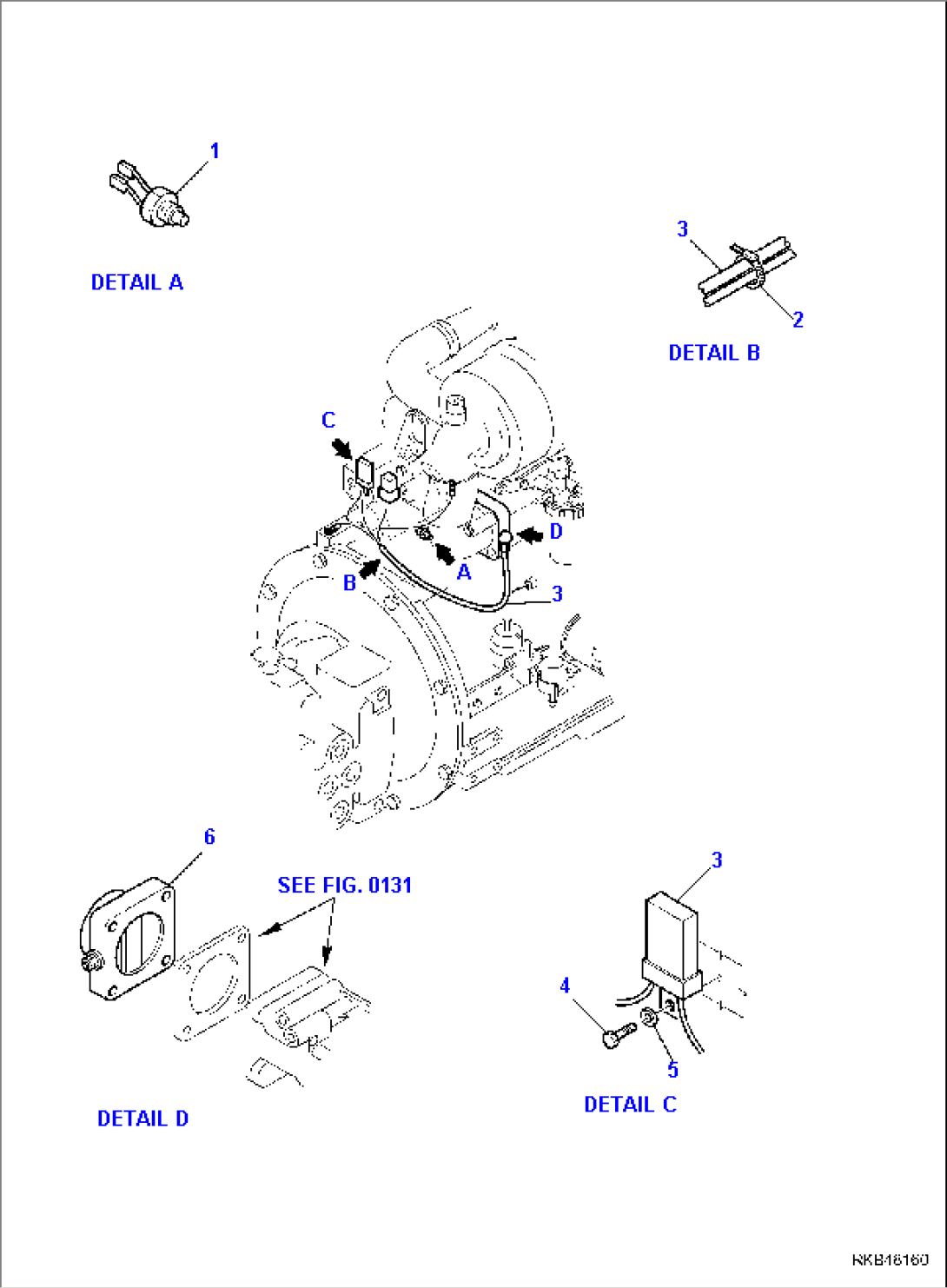 1

DETAIL A

3

2

DETAIL B

C

D

A

B

3

6

SEE FIG. 0131

DETAIL D

3

4

5

DETAIL C

RKB16160