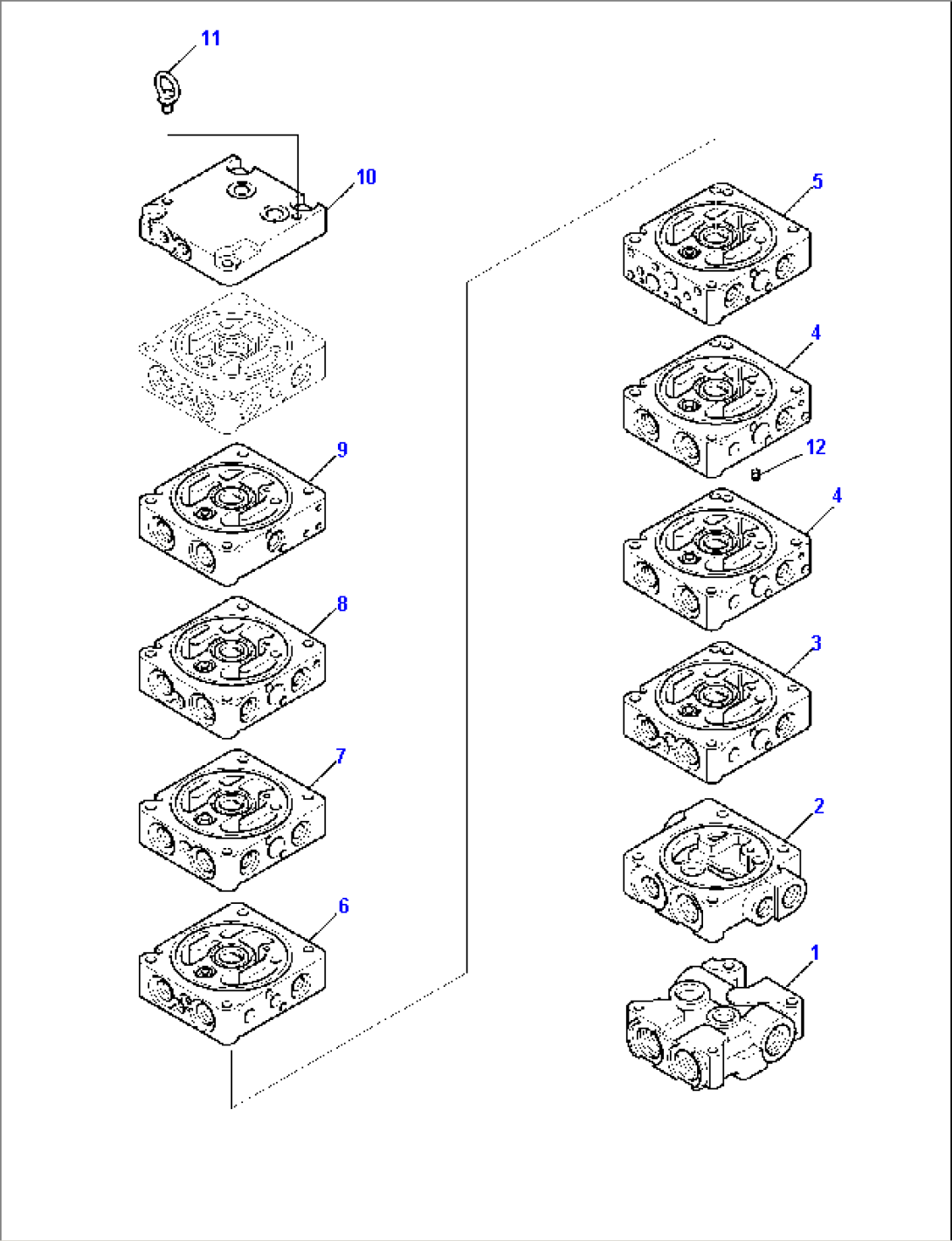 11
10
9
8
7
6
5
4
12
4
3
2
1