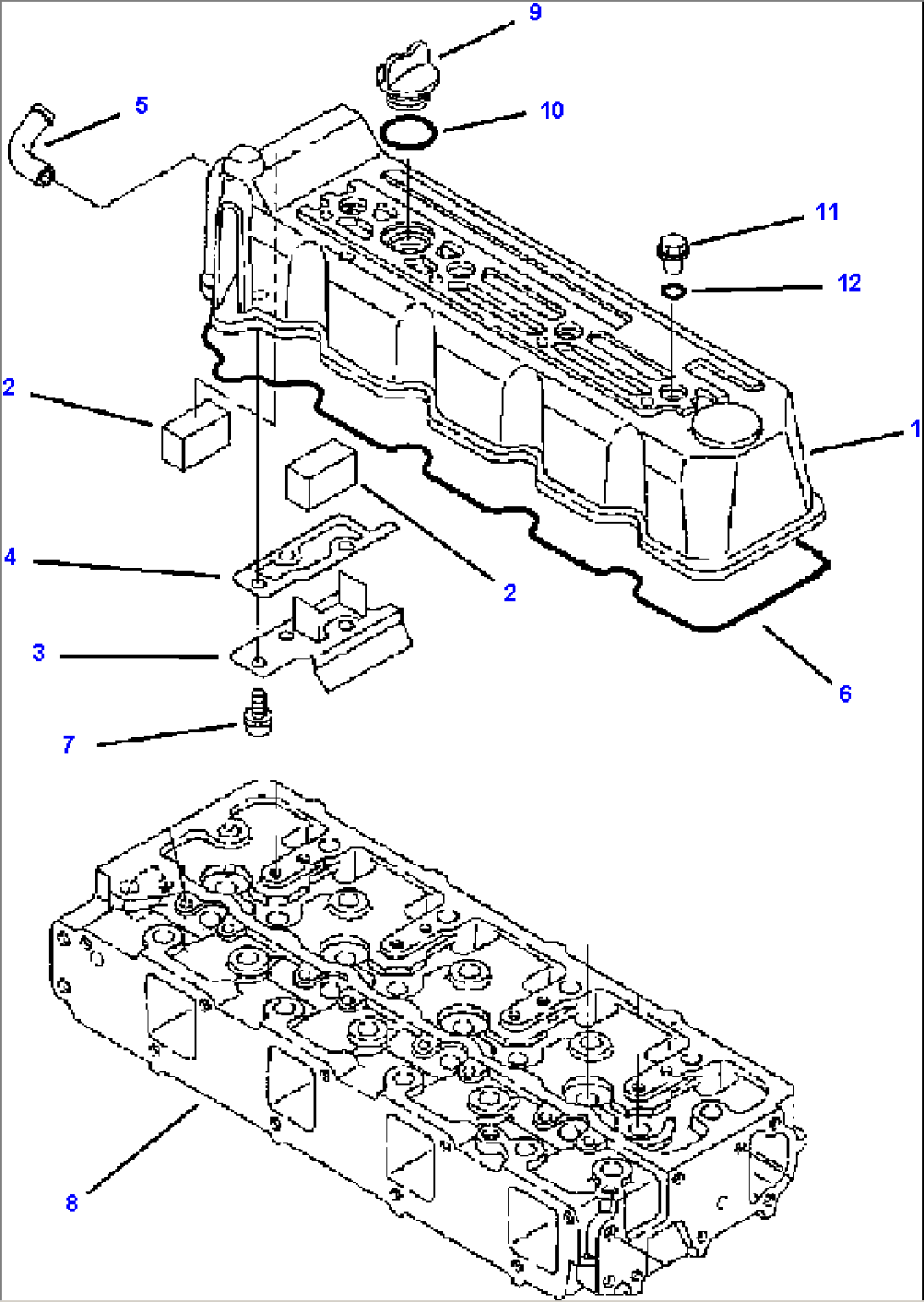 9
5
10
11
12
2
1
2
4
3
6
7
8