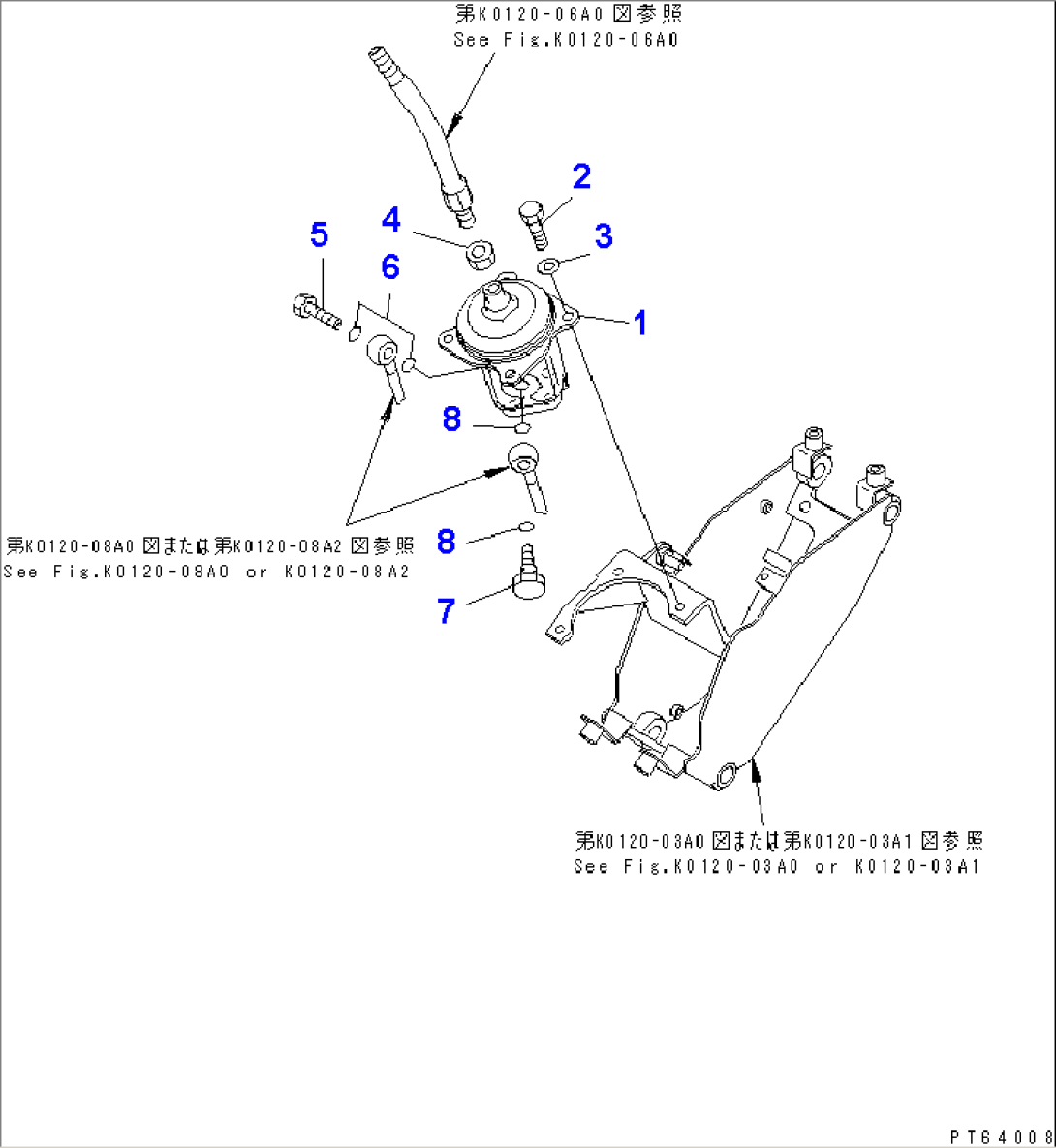 第K0120-06A0 図参照
See Fig.K0120-06A0

2

4

3

5

6

1

8

第K0120-08A0 図または第K0120-08A2 図参照
See Fig.K0120-08A0 or K0120-08A2

8

7

第K0120-03A0 図または第K0120-03A1 図参照
See Fig.K0120-03A0 or K0120-03A1

PT64008