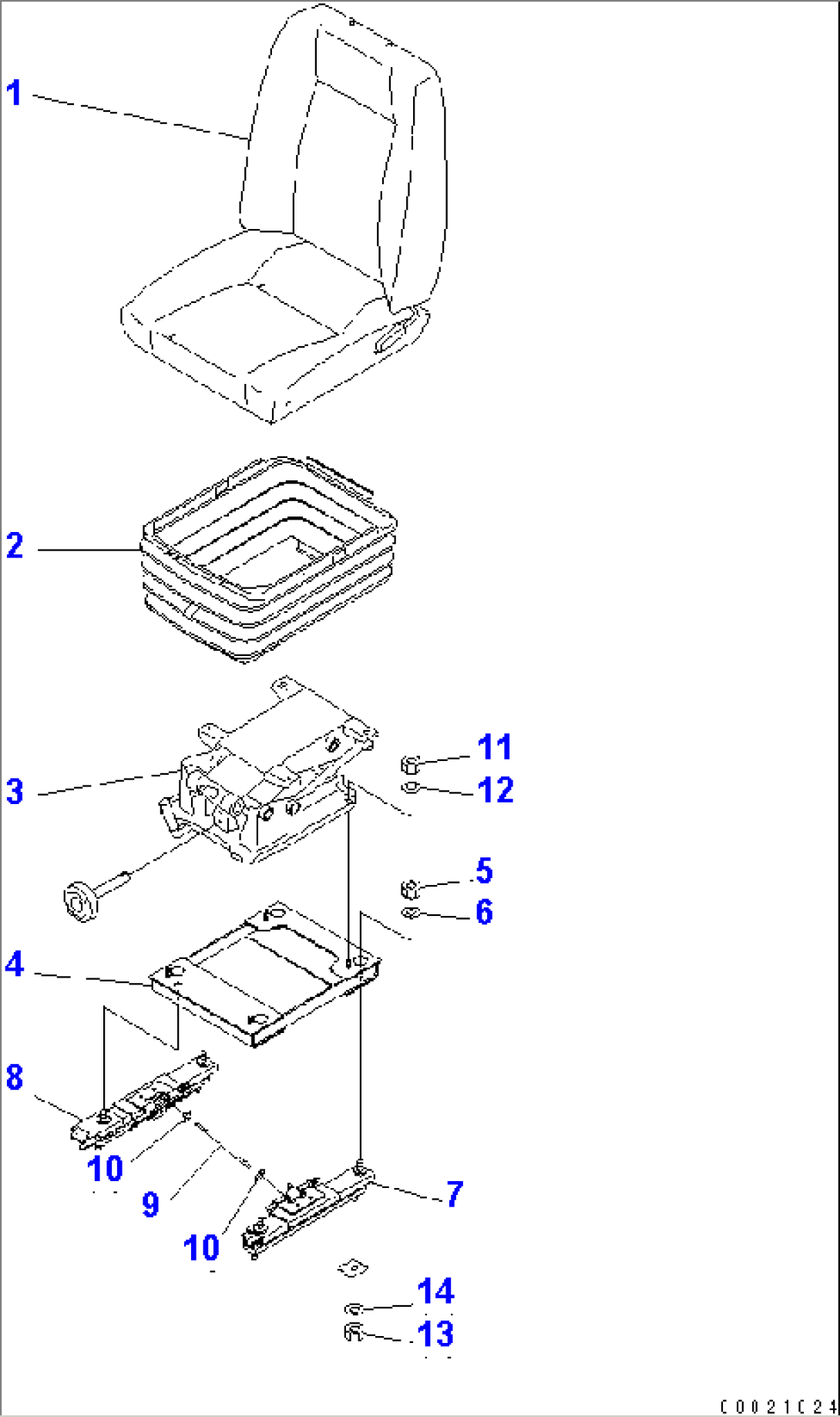 1
2
3
11
12
5
6
4
8
10
9
10
7
14
13
C0021C24