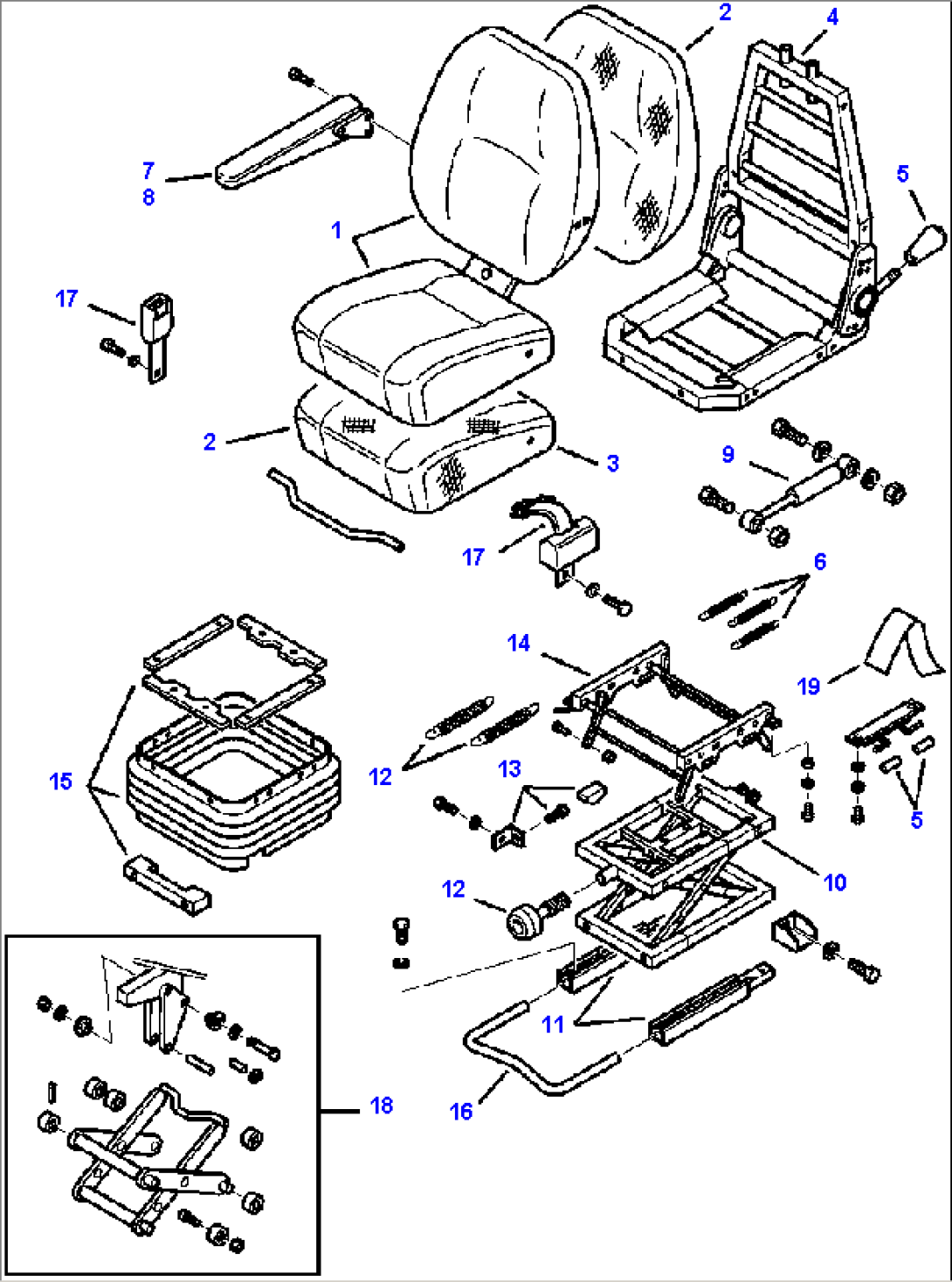 2
4
7
8
5
1
17
2
3
9
17
6
14
19
15
12
13
5
12
10
11
16
18