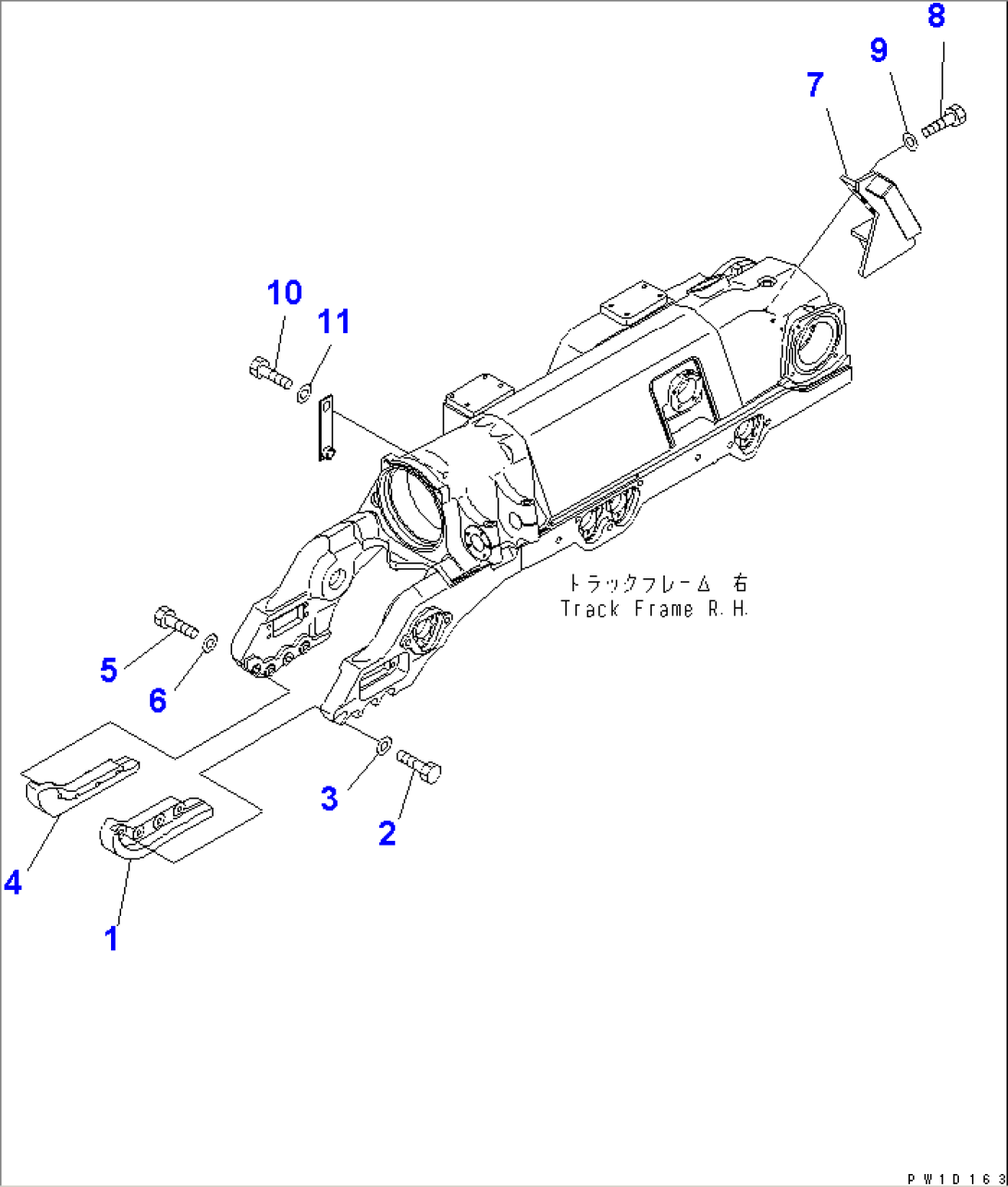 8
9
7
10
11
トラックフレーム 右
Track Frame R.H.
5
6
3
2
4
1
PW1D163