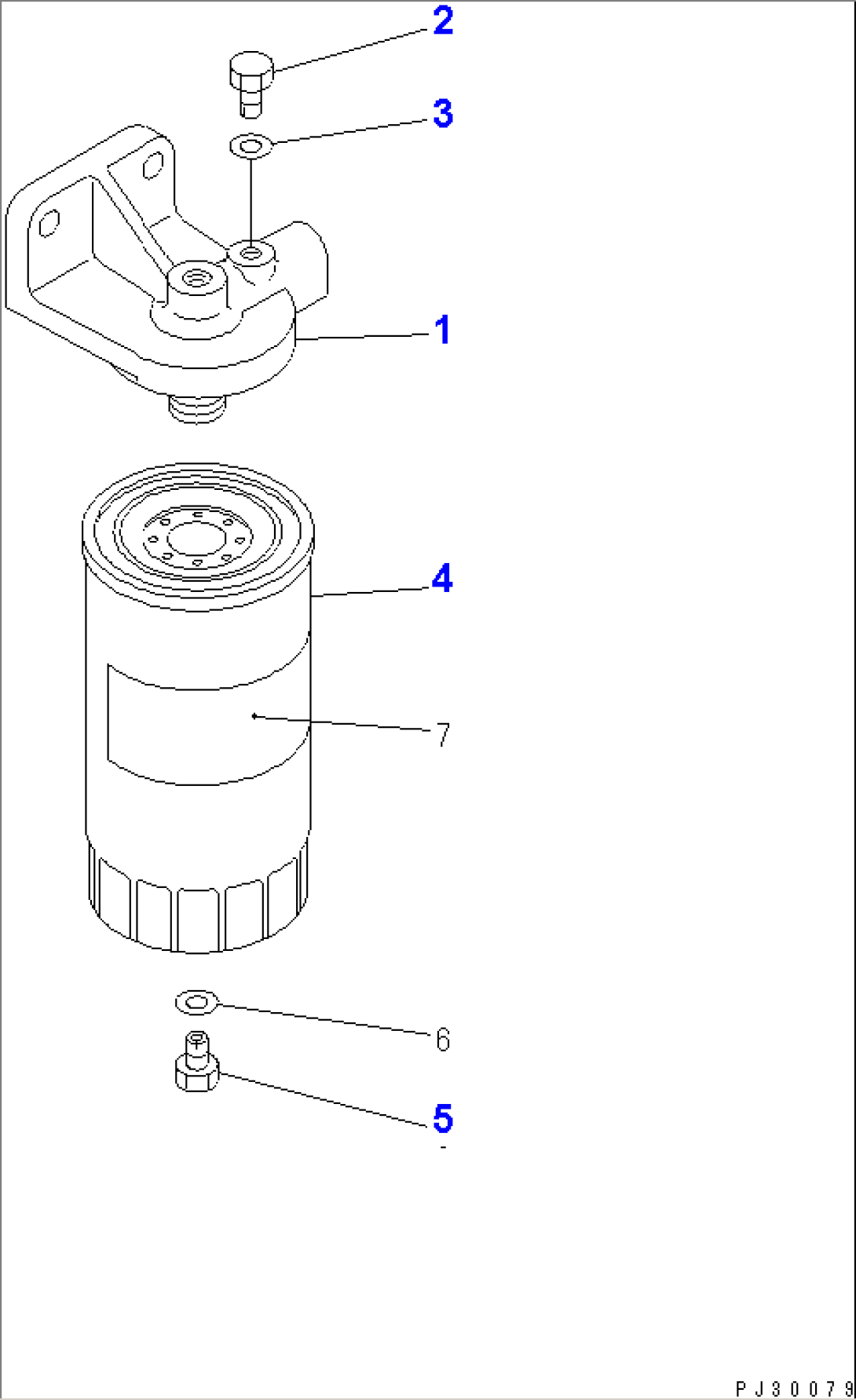 2
3
1
4
7
6
5
PJ30079