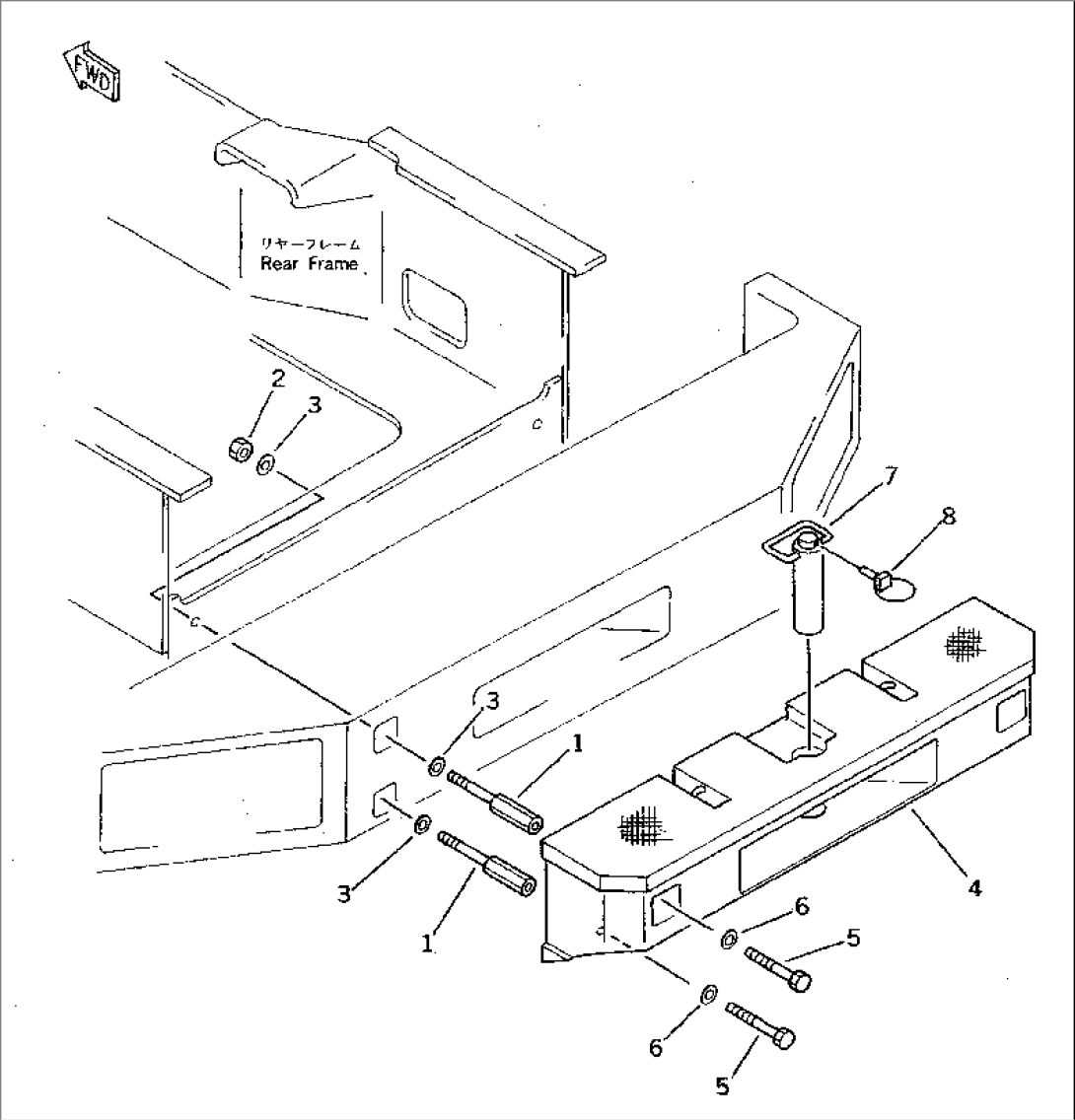 FWD

リヤーフレーム
Rear Frame

2
3
c
c
7
8
3
1
3
1
4
6
5
6
5