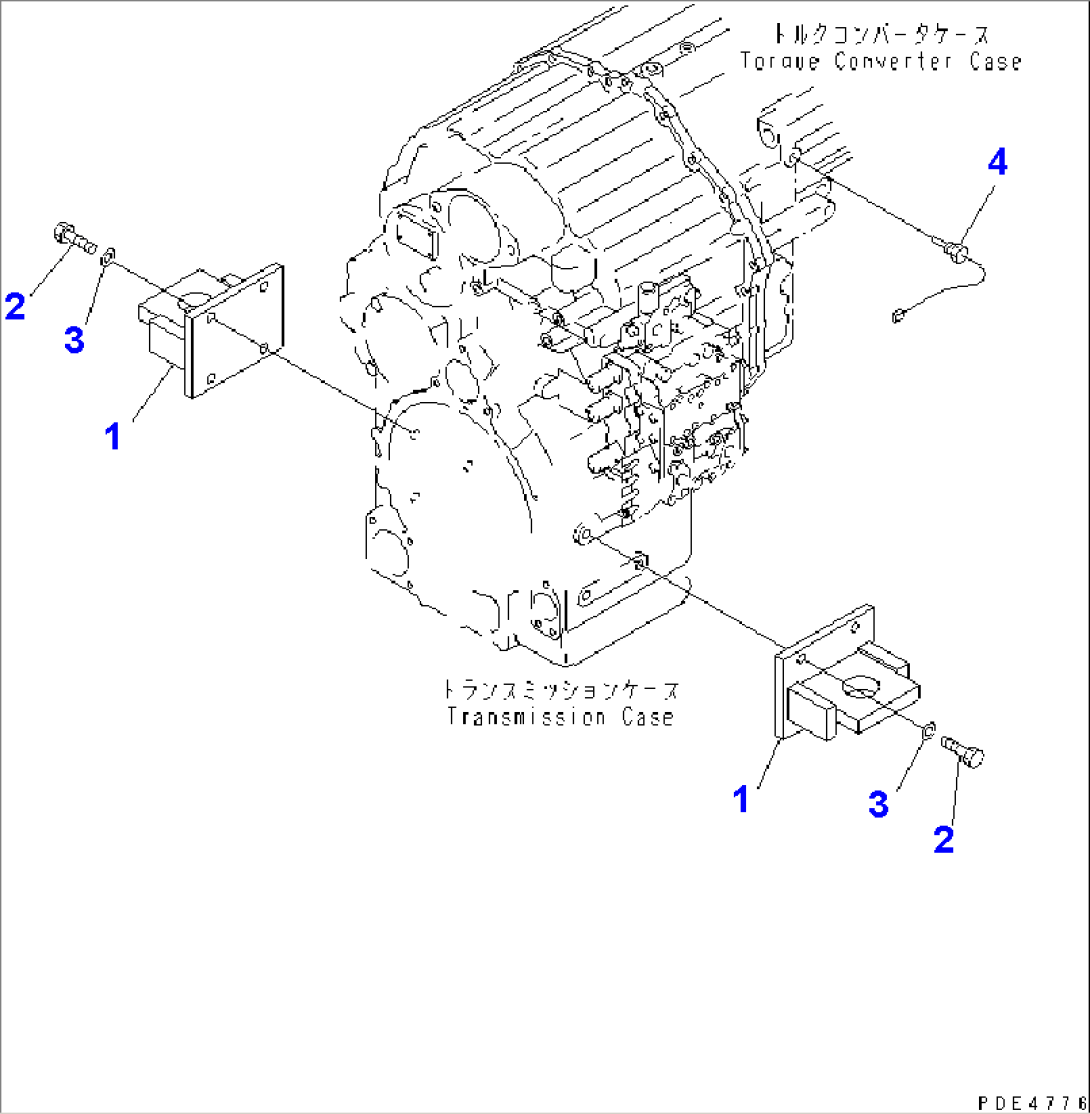 トルクコンバータケース
Torque Converter Case

4

2

3

1

トランスミッションケース
Transmission Case

1

3

2

PDE4776